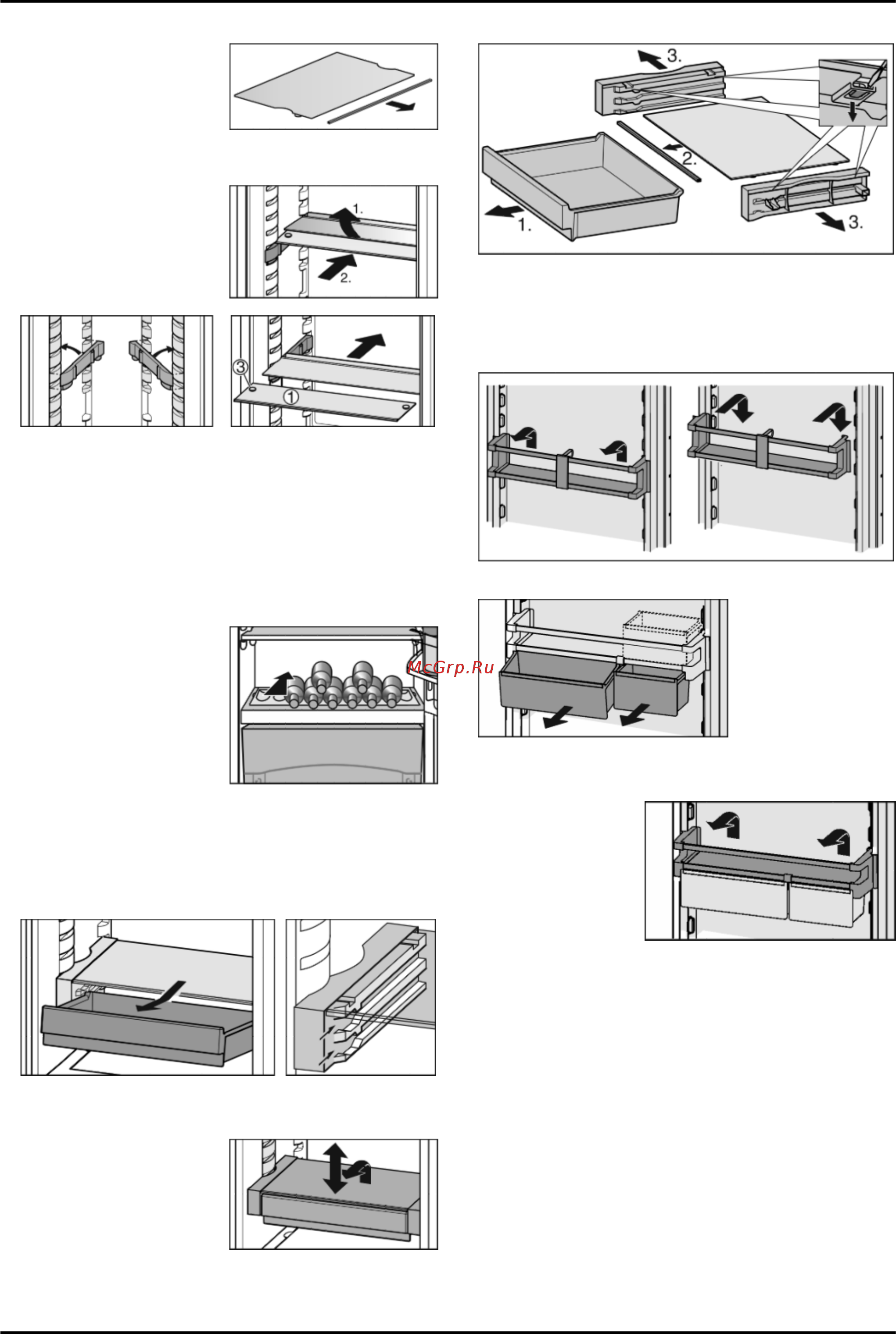 1.
2.
③
①
3.
2.
1.
3.
McGrp.Ru