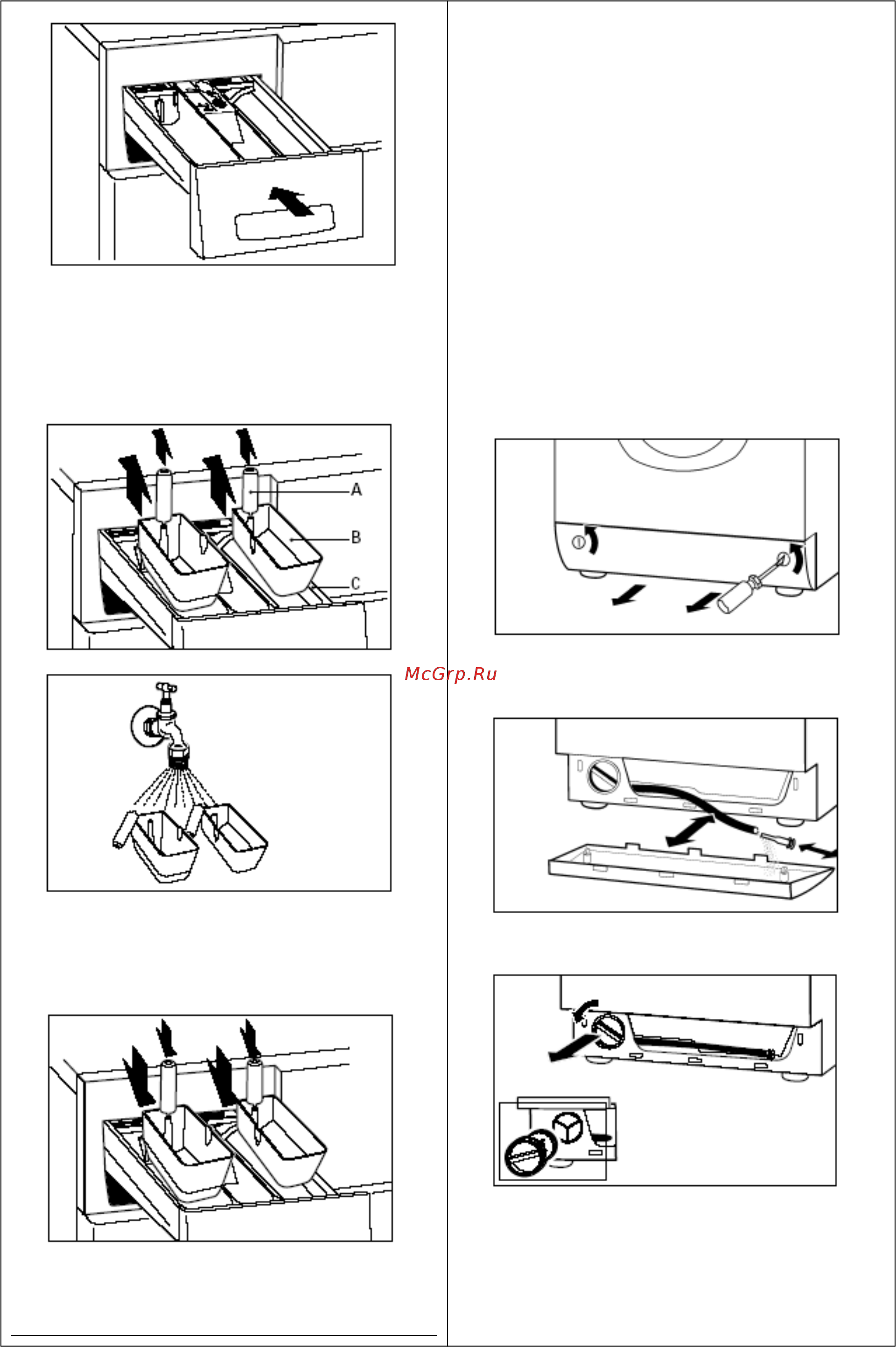 A
B
C

McGrp.Ru