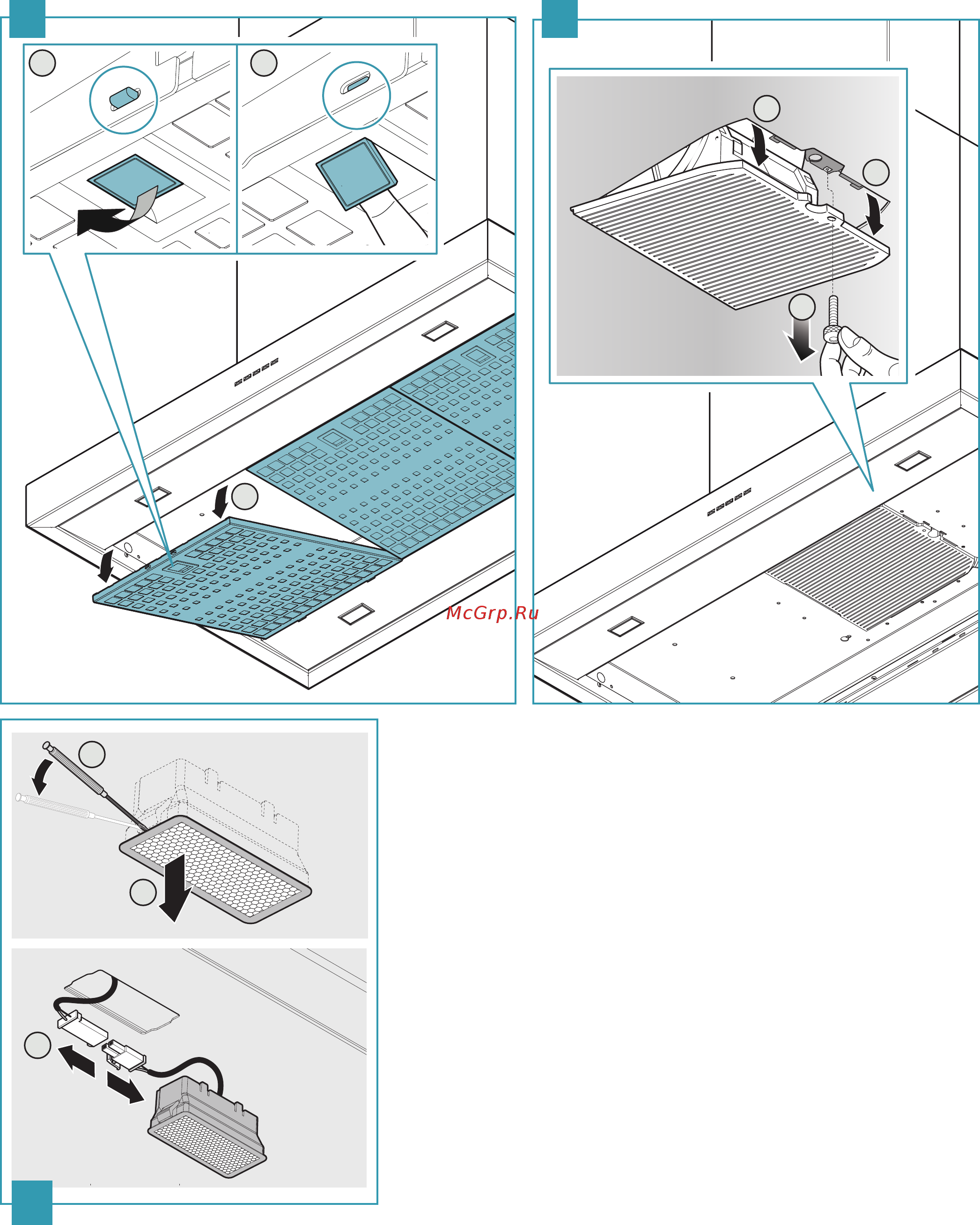 McGrp.Ru