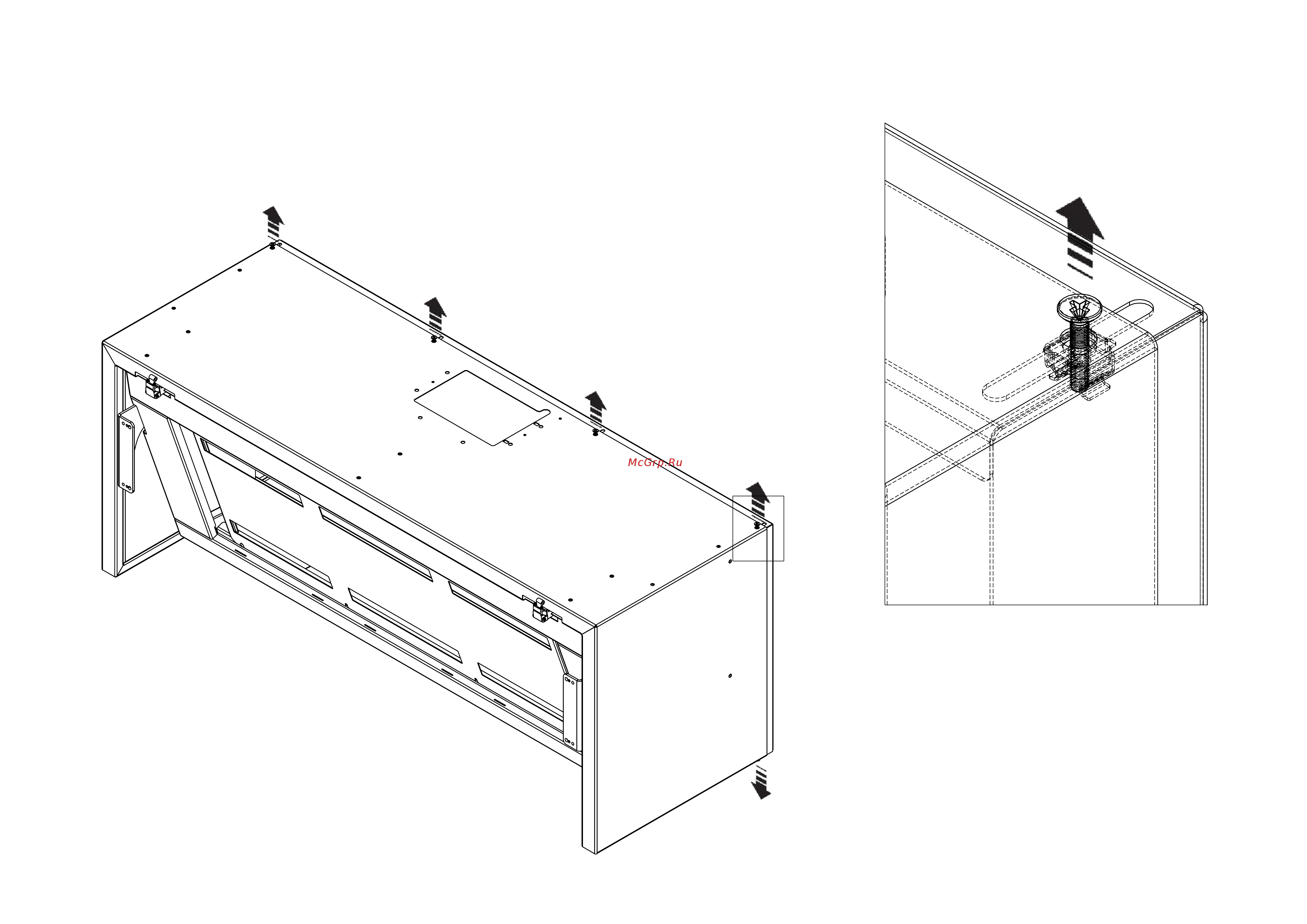 McGrp.Ru