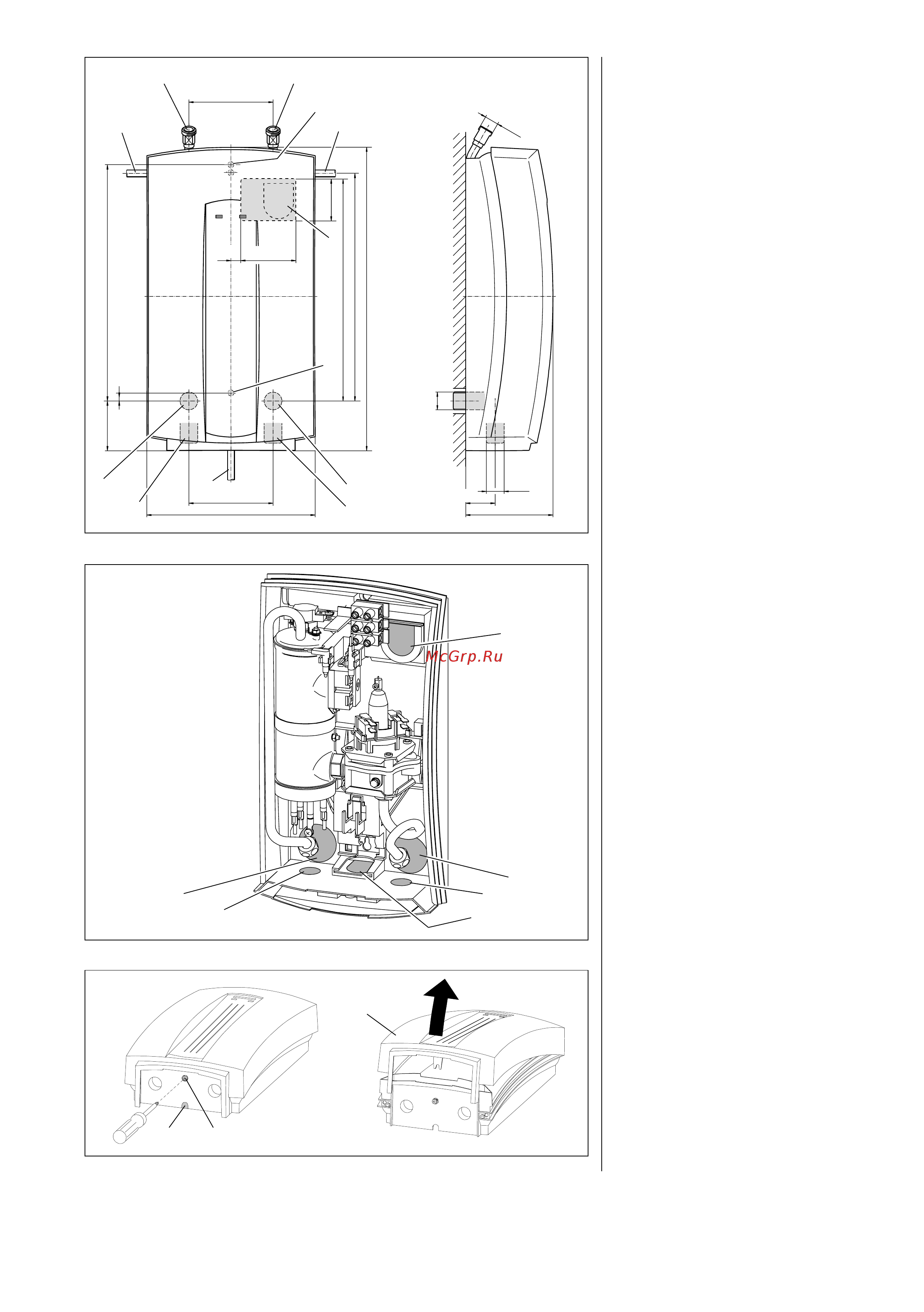 McGrp.Ru