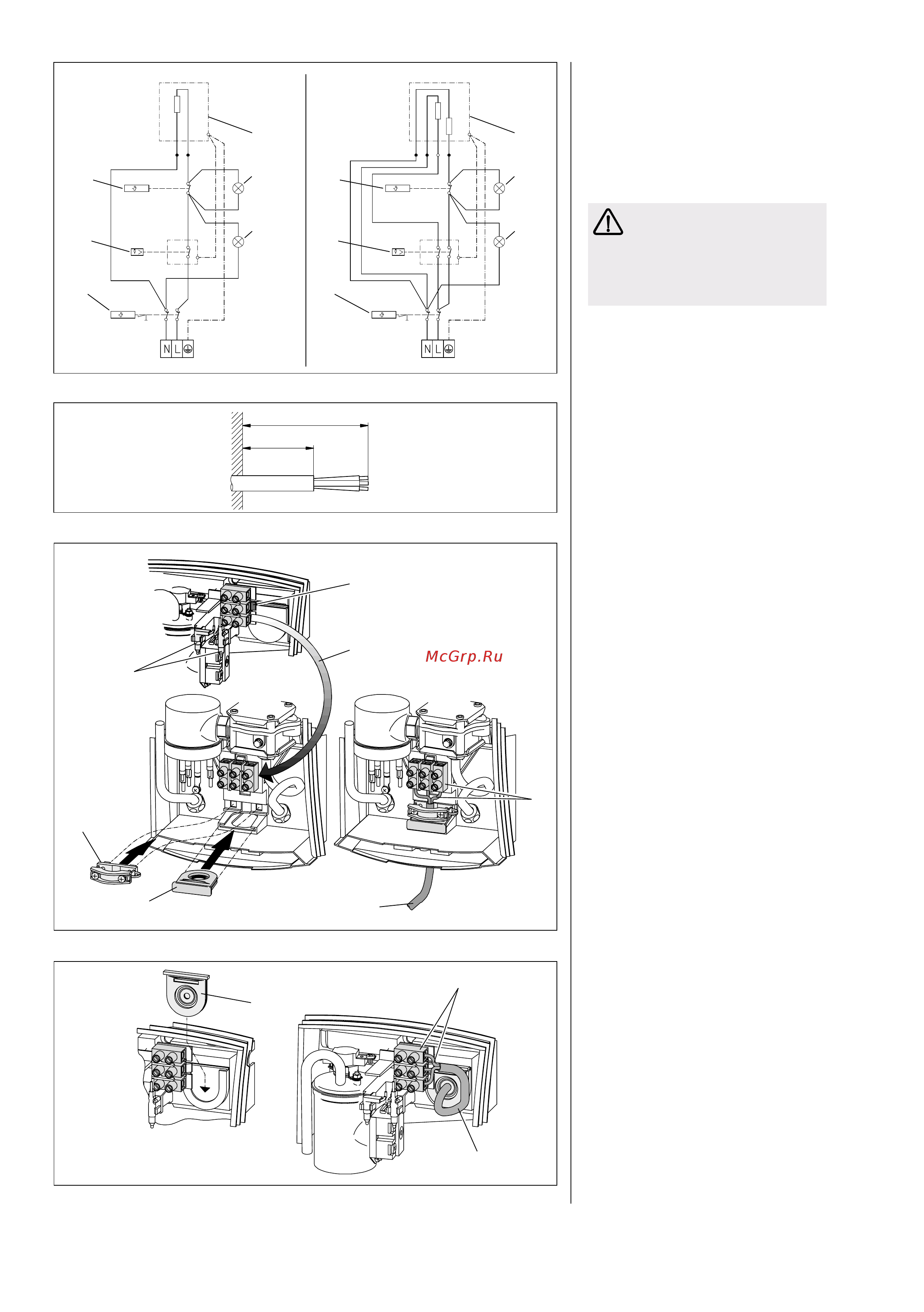 N L

N L

McGrp.Ru