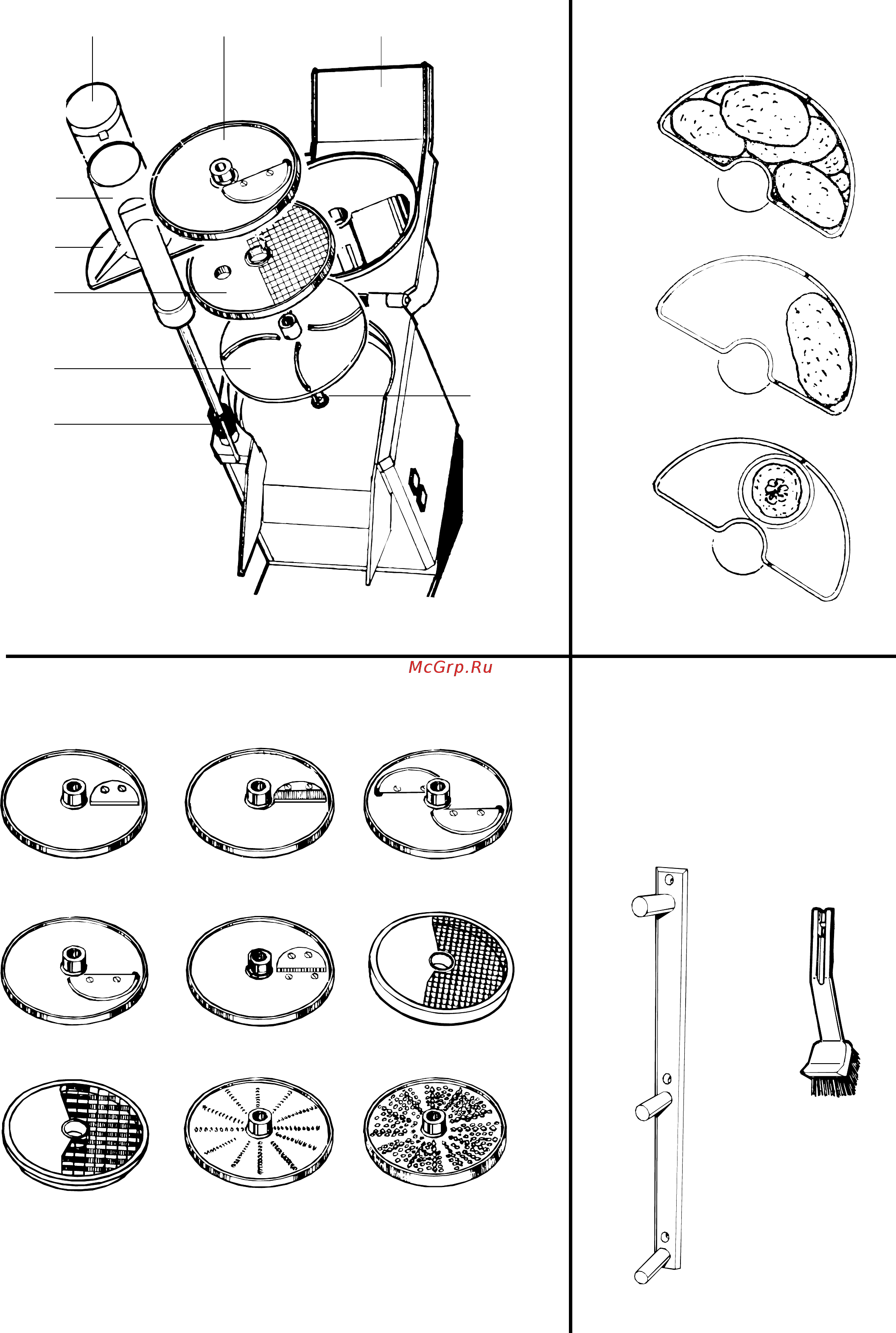 McGrp.Ru