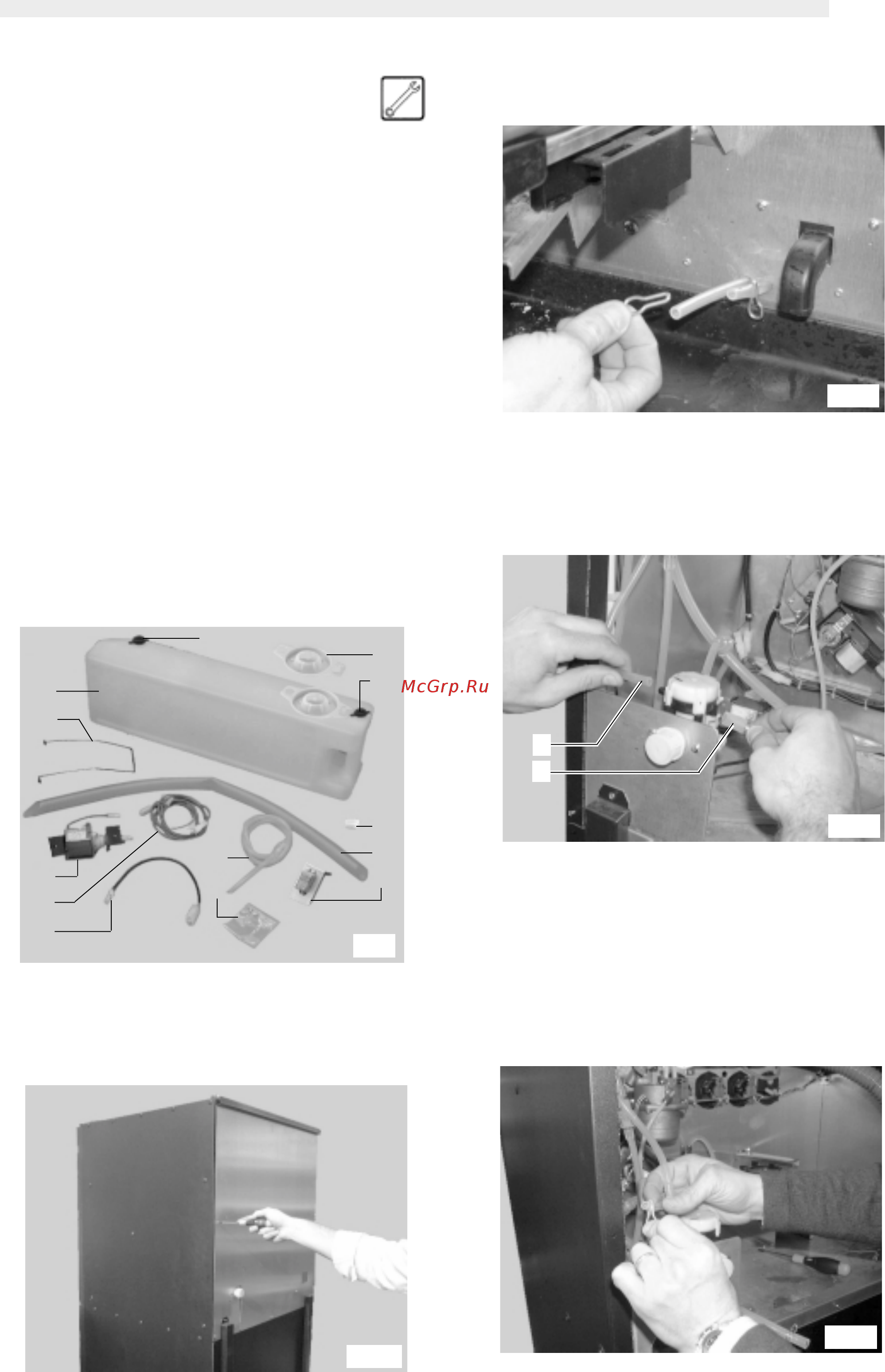 McGrp.Ru