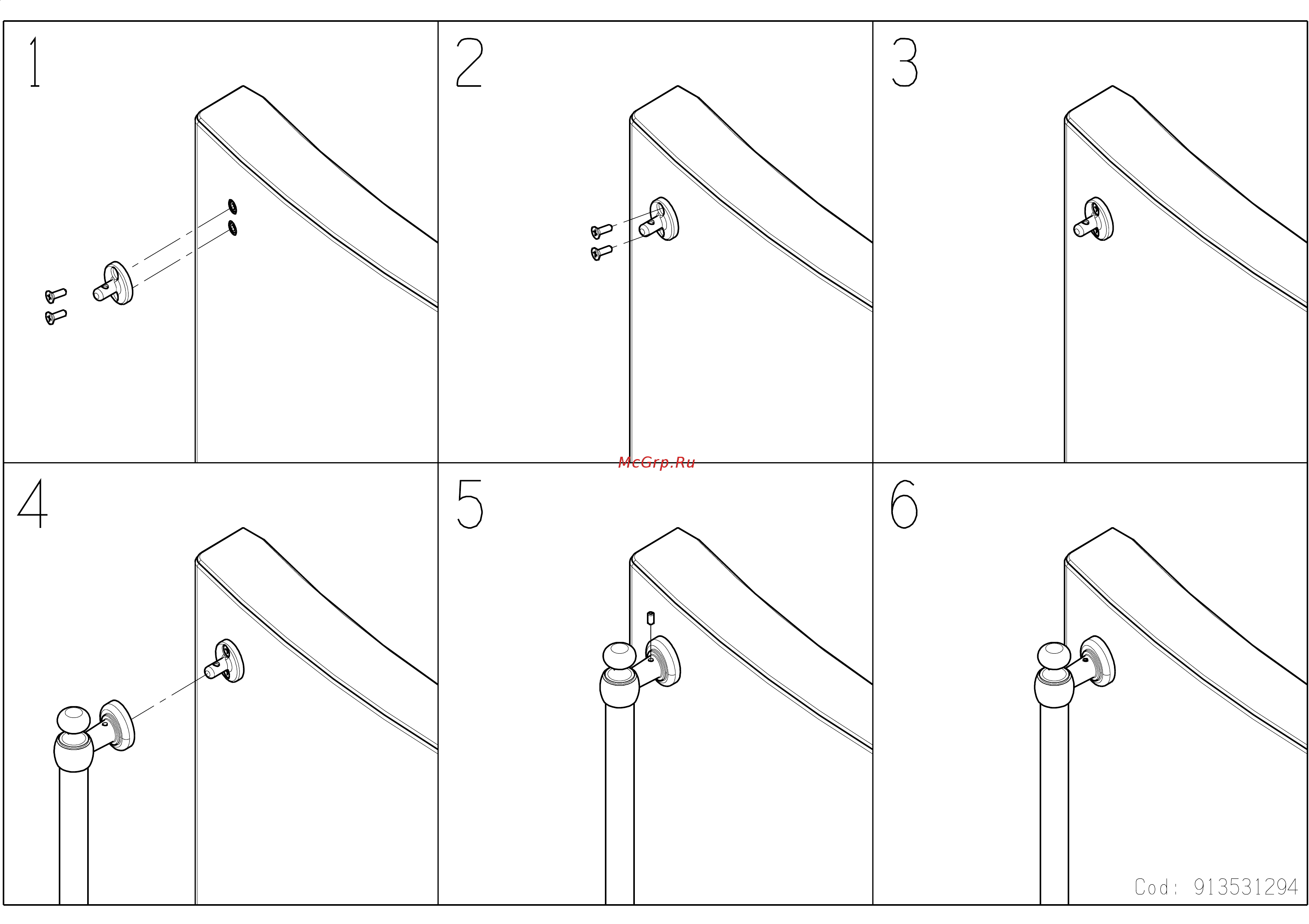 1

2

3

McGrp.Ru

4

5

6

Cod: 913531294