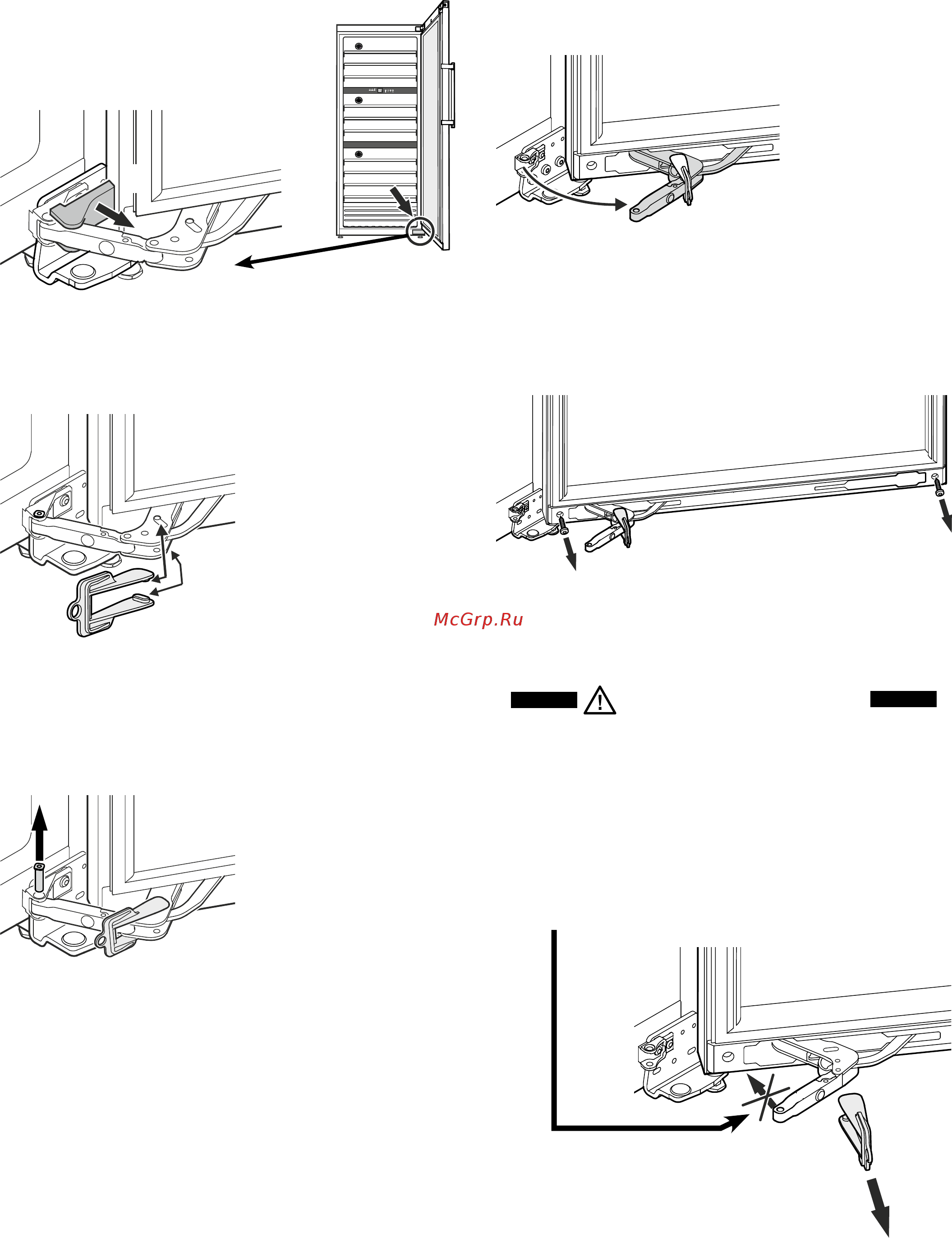 McGrp.Ru