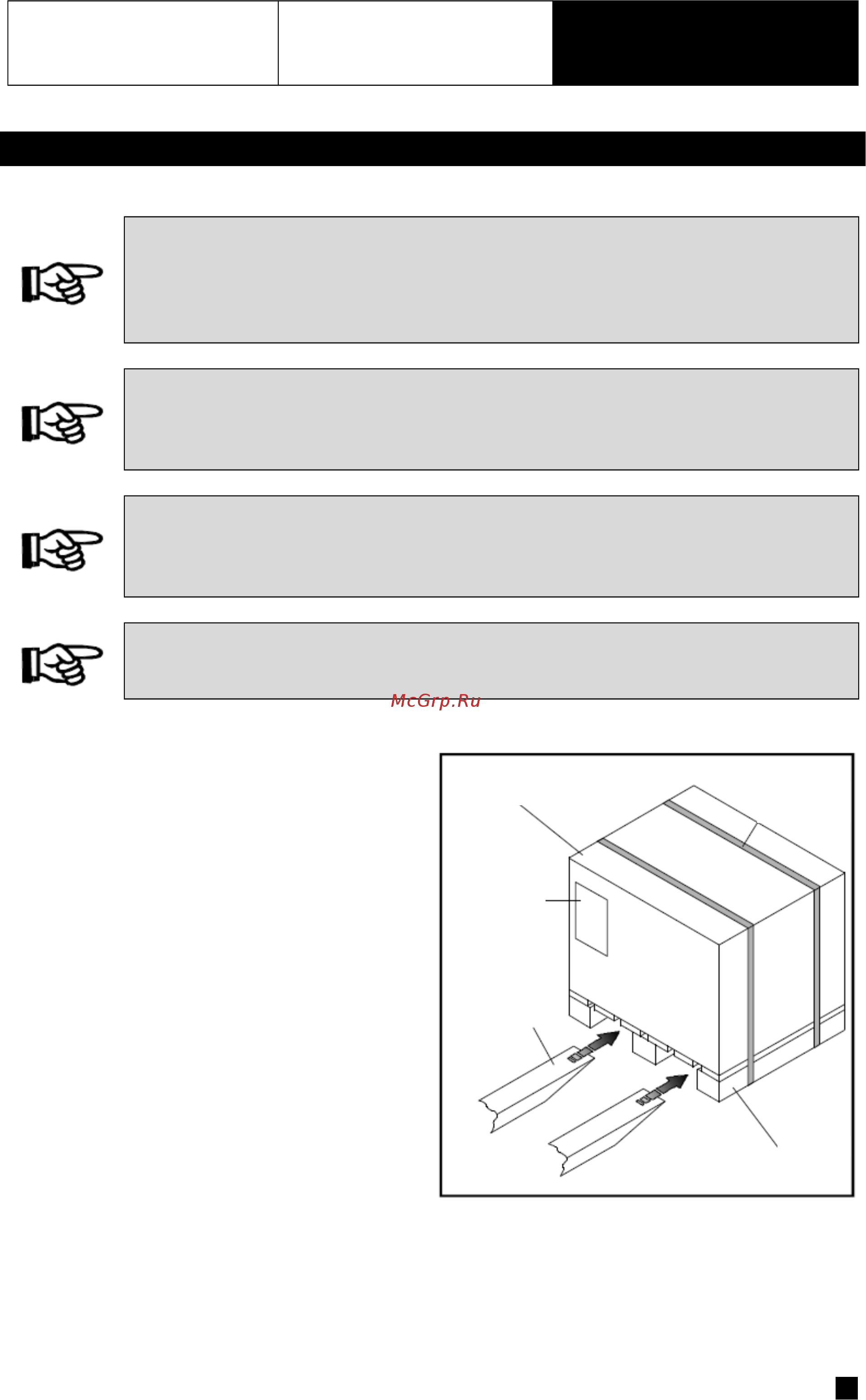 McGrp.Ru