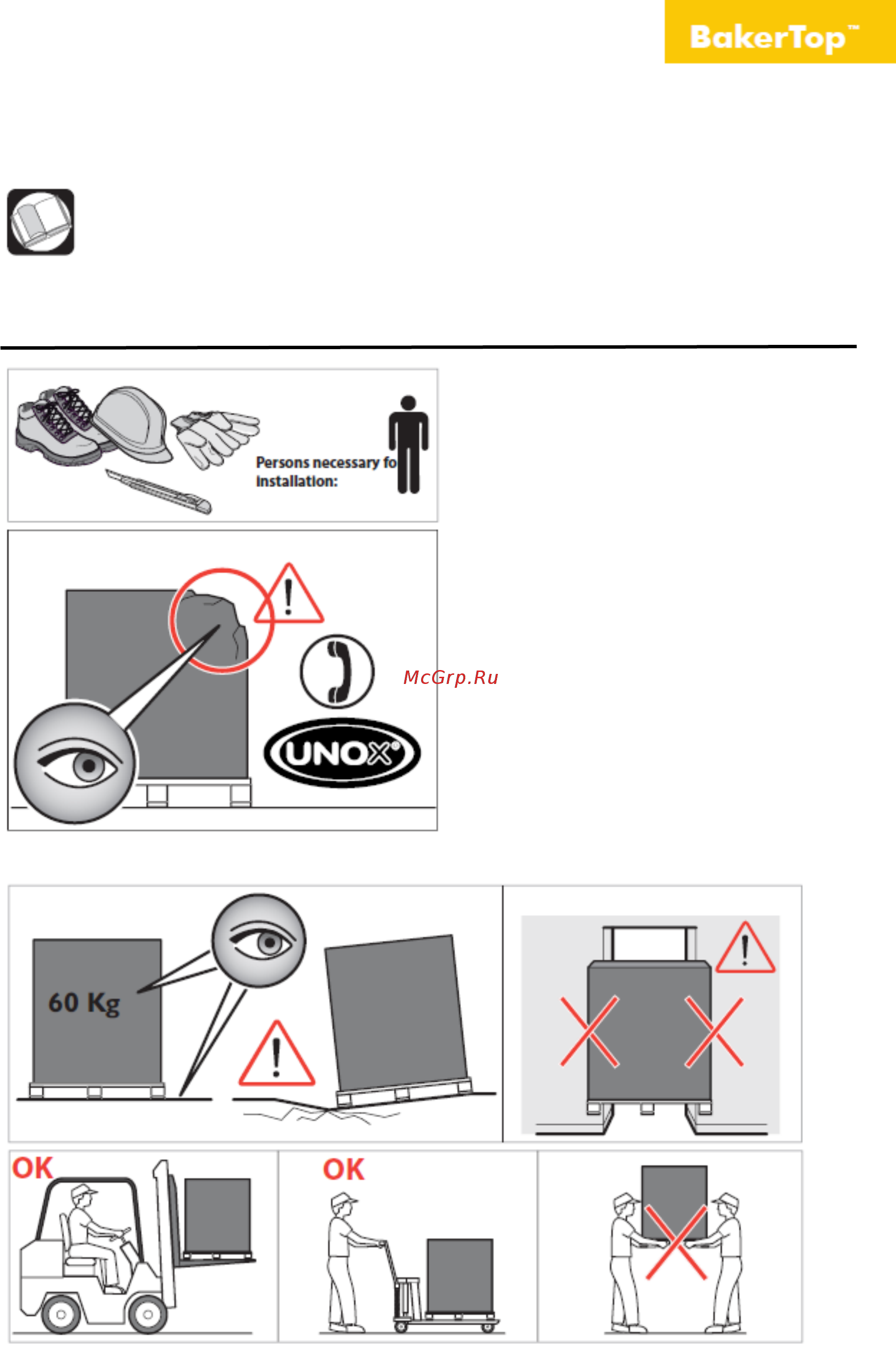 BakerTop™

Persons necessary fo installation:

McGrp.Ru

UNOX®

60 Kg

OK

OK