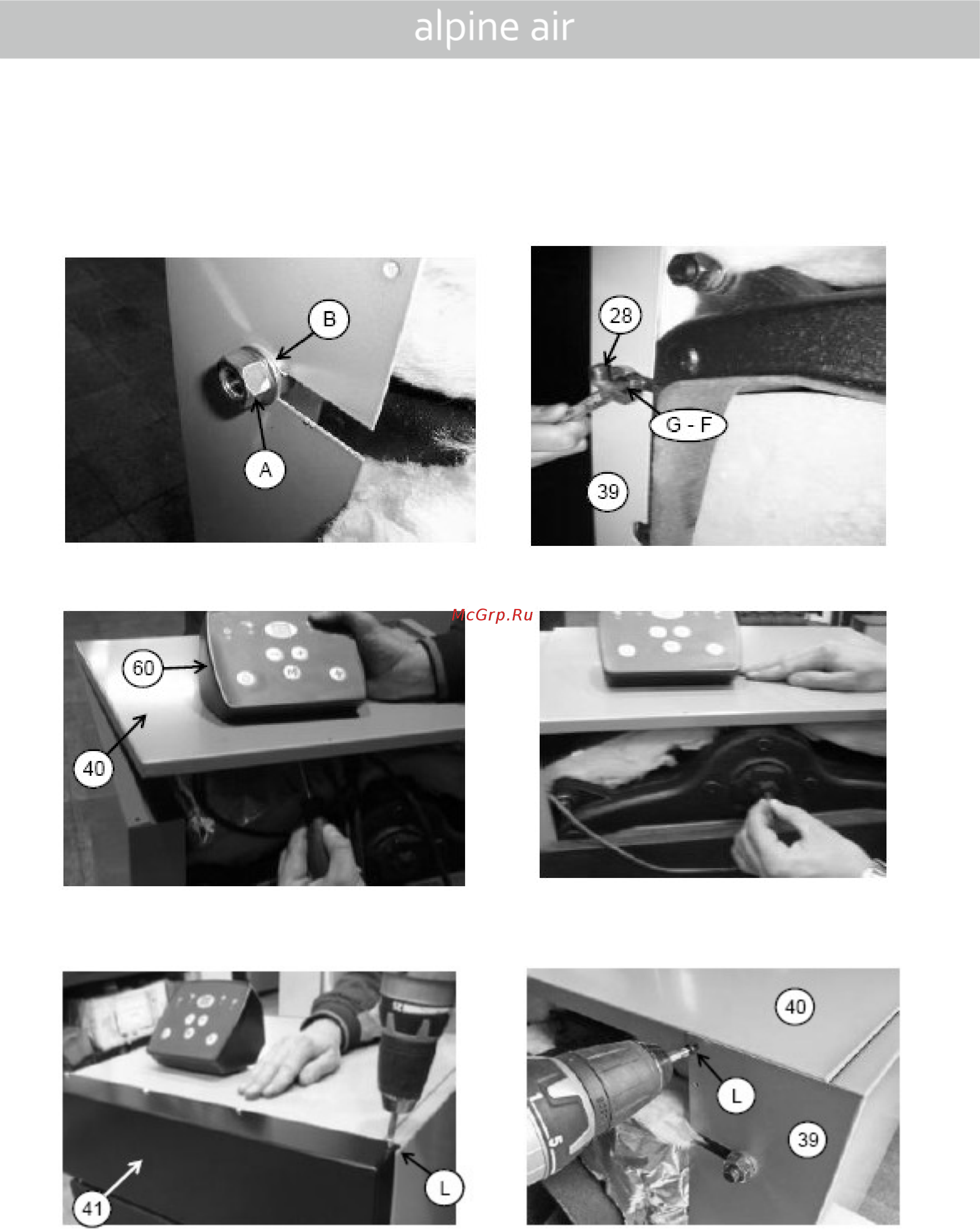 alpine air

B

A

28

G - F

39

McGrp.Ru

60

40

41

L

40

L

39