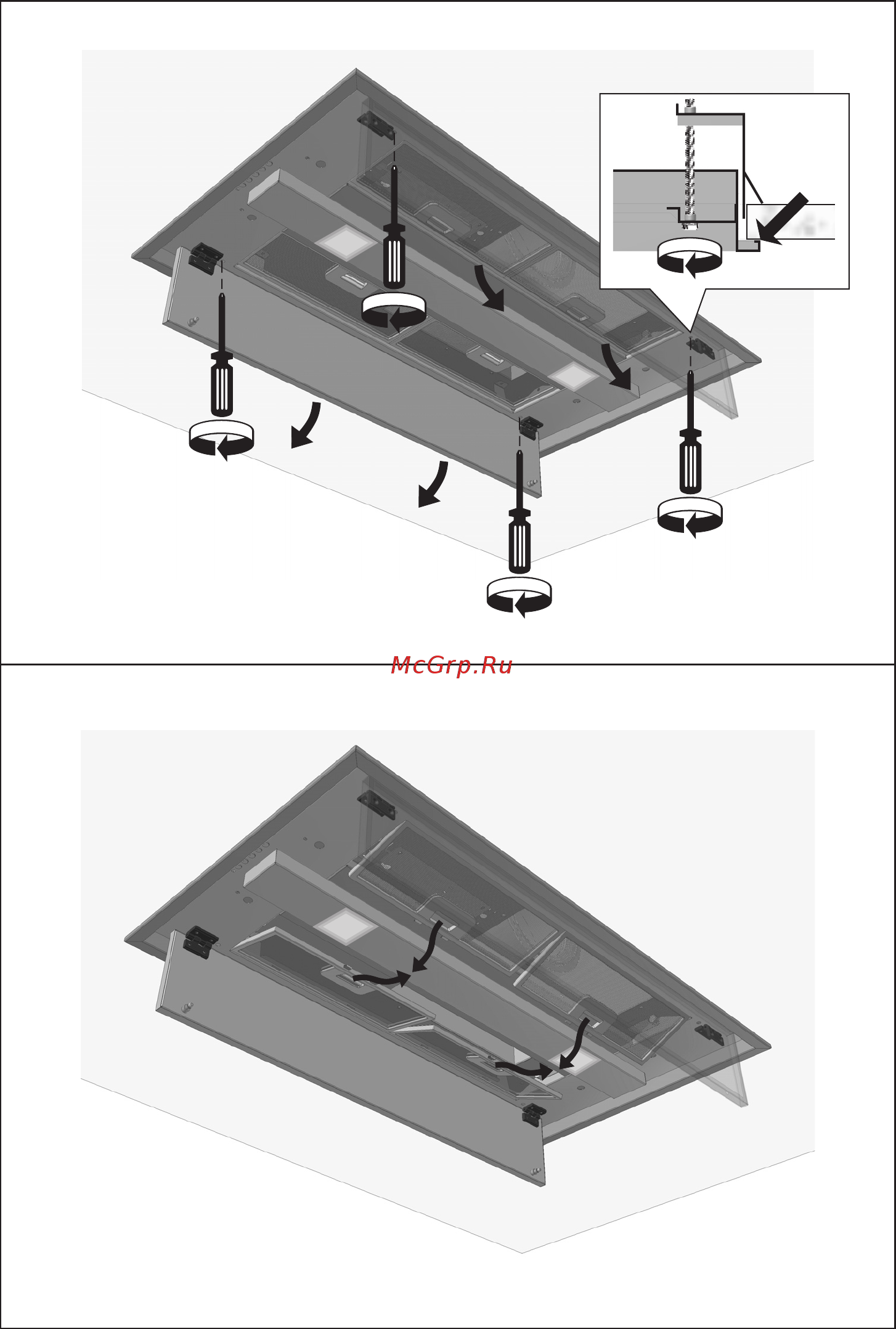 McGrp.Ru