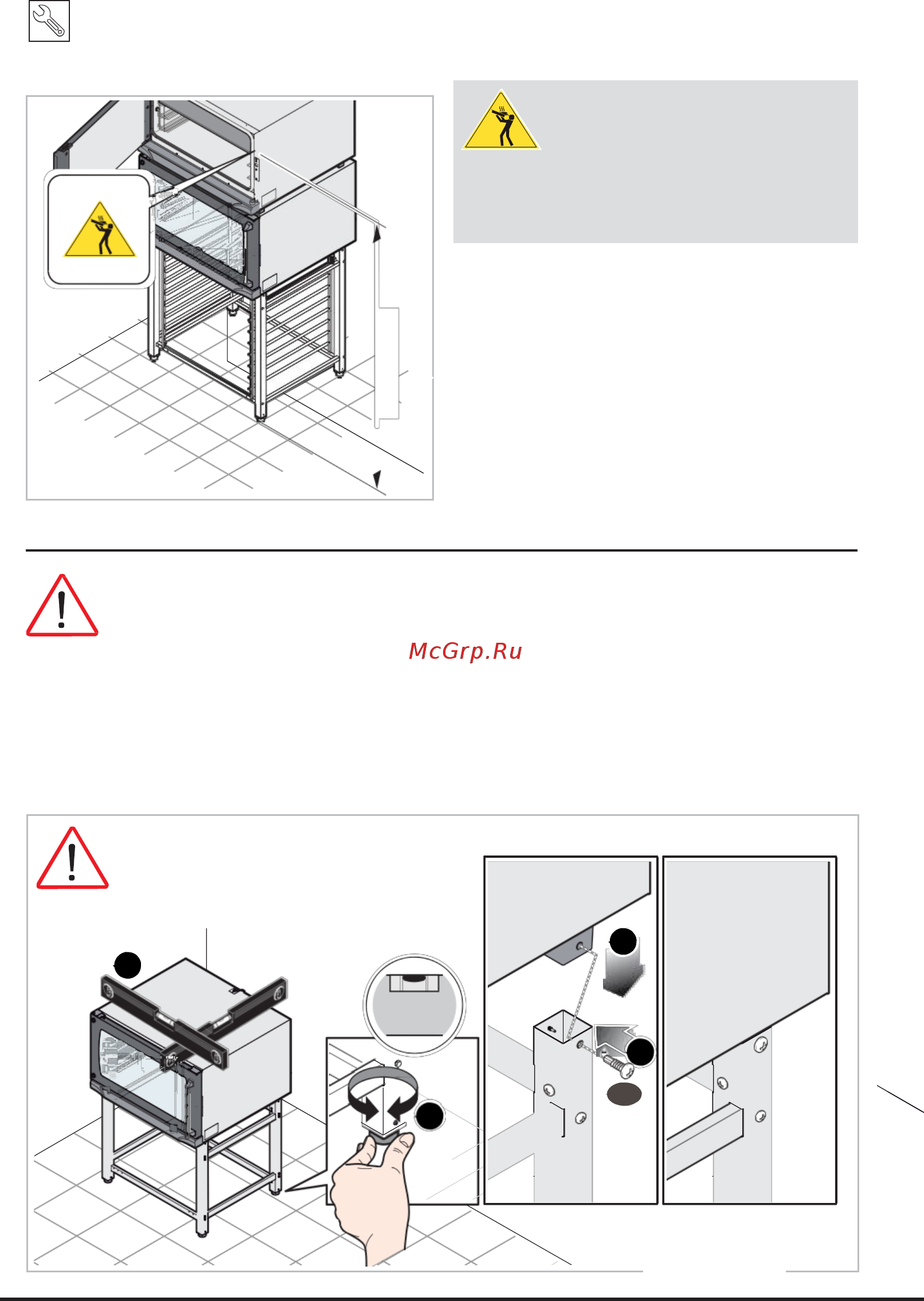 McGrp.Ru