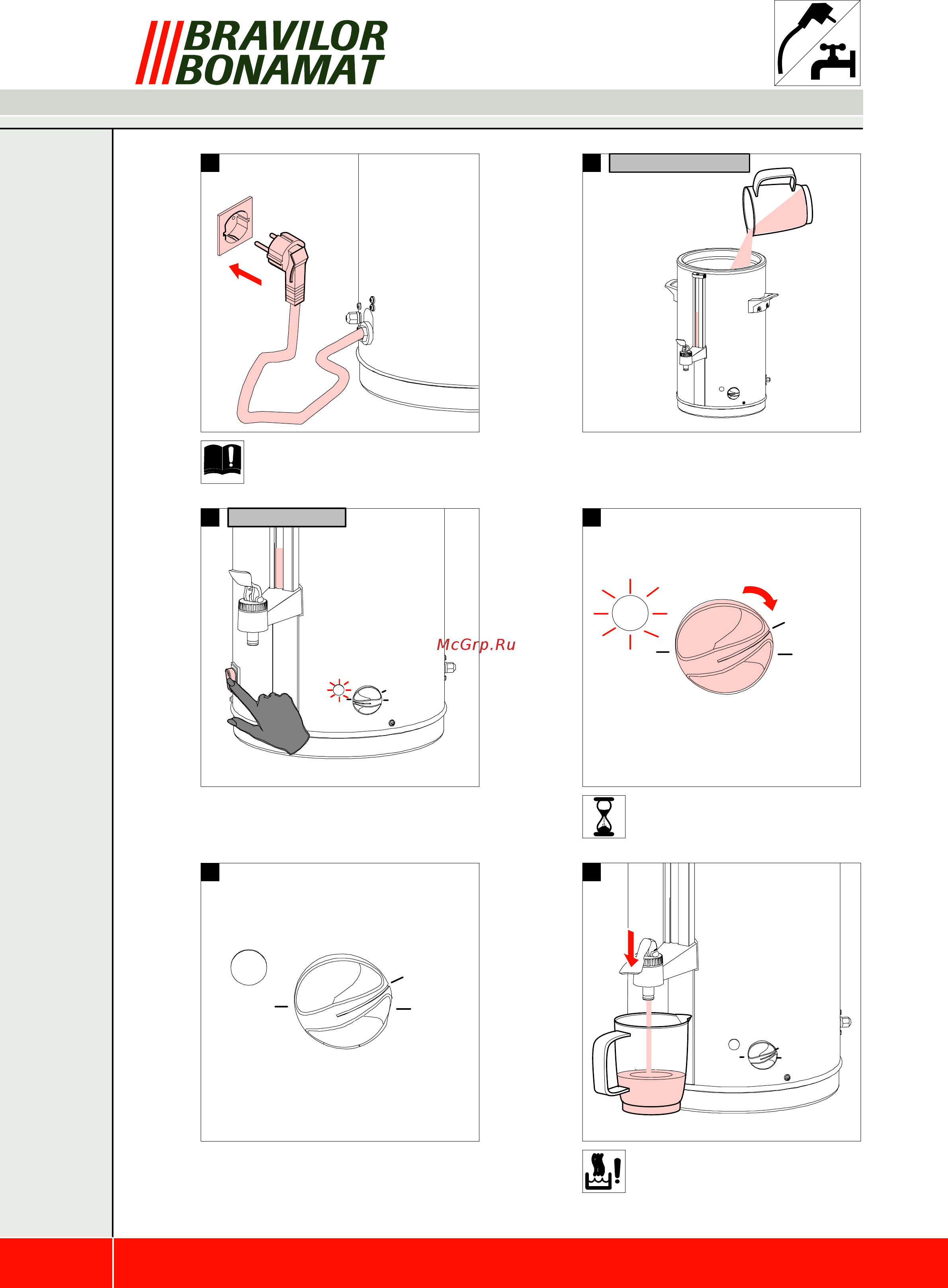 BRAVILOR BONAMAT

McGrp.Ru