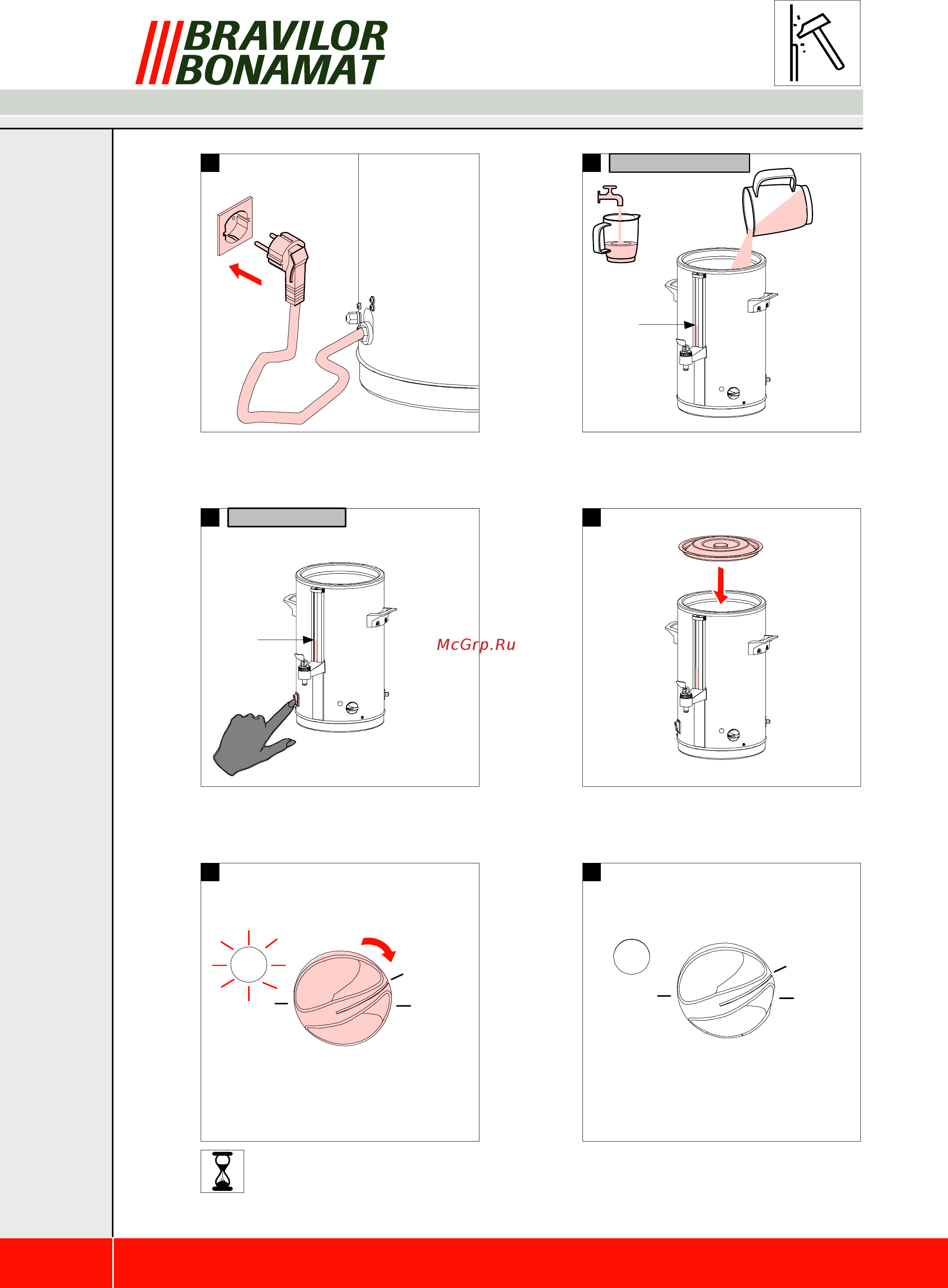 BRAVILOR BONAMAT

McGrp.Ru