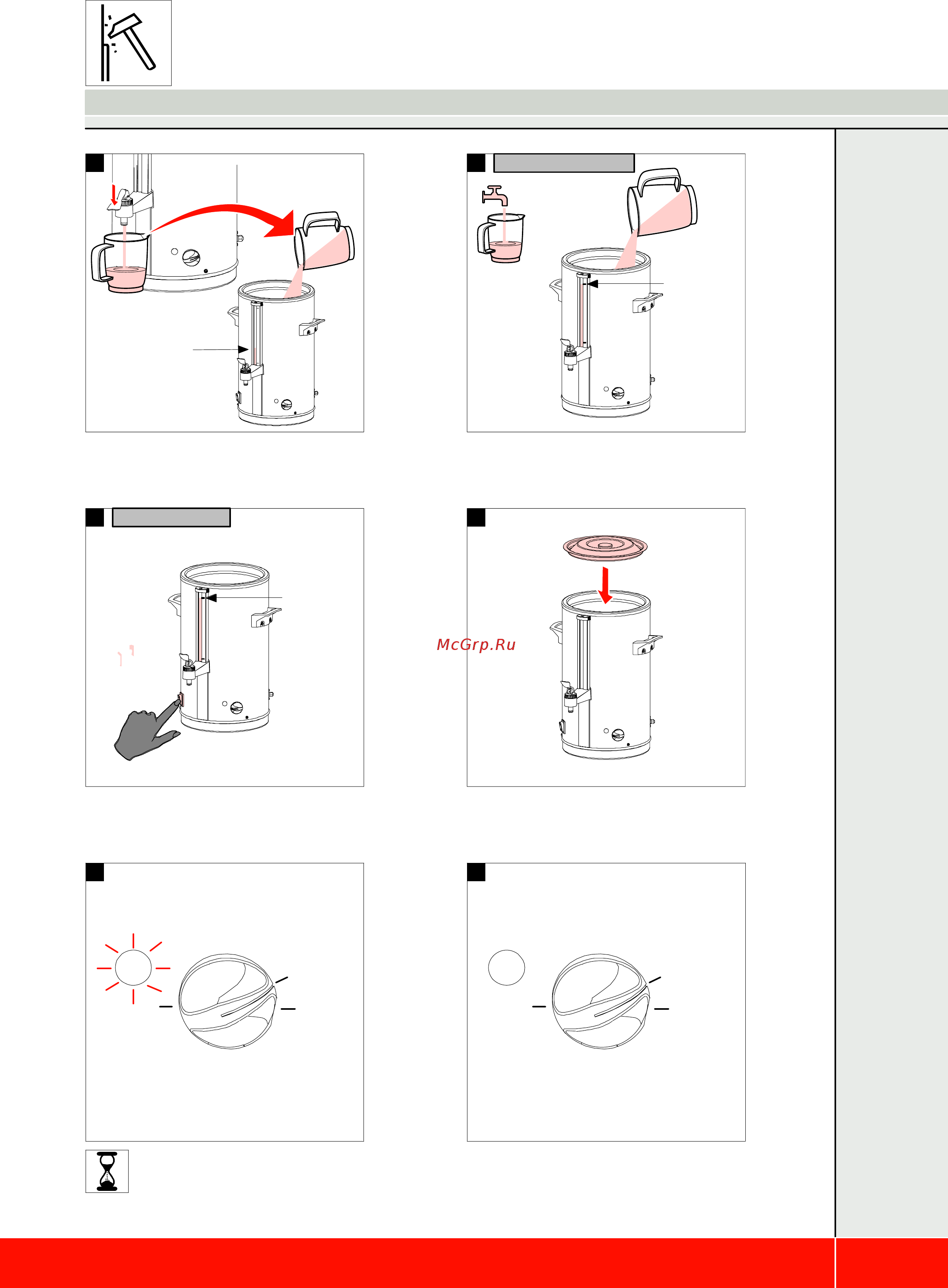 McGrp.Ru