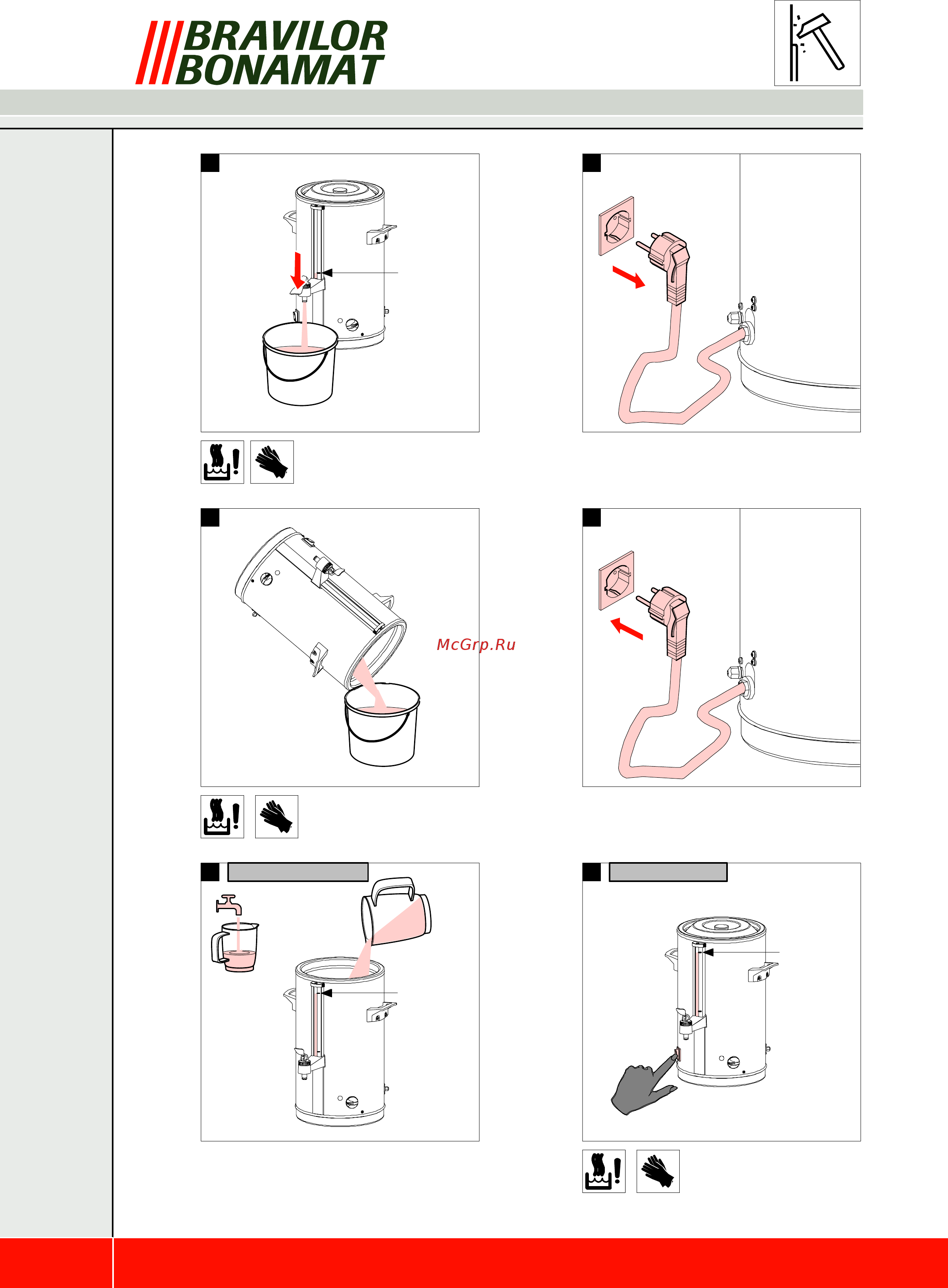 BRAVILOR BONAMAT

McGrp.Ru