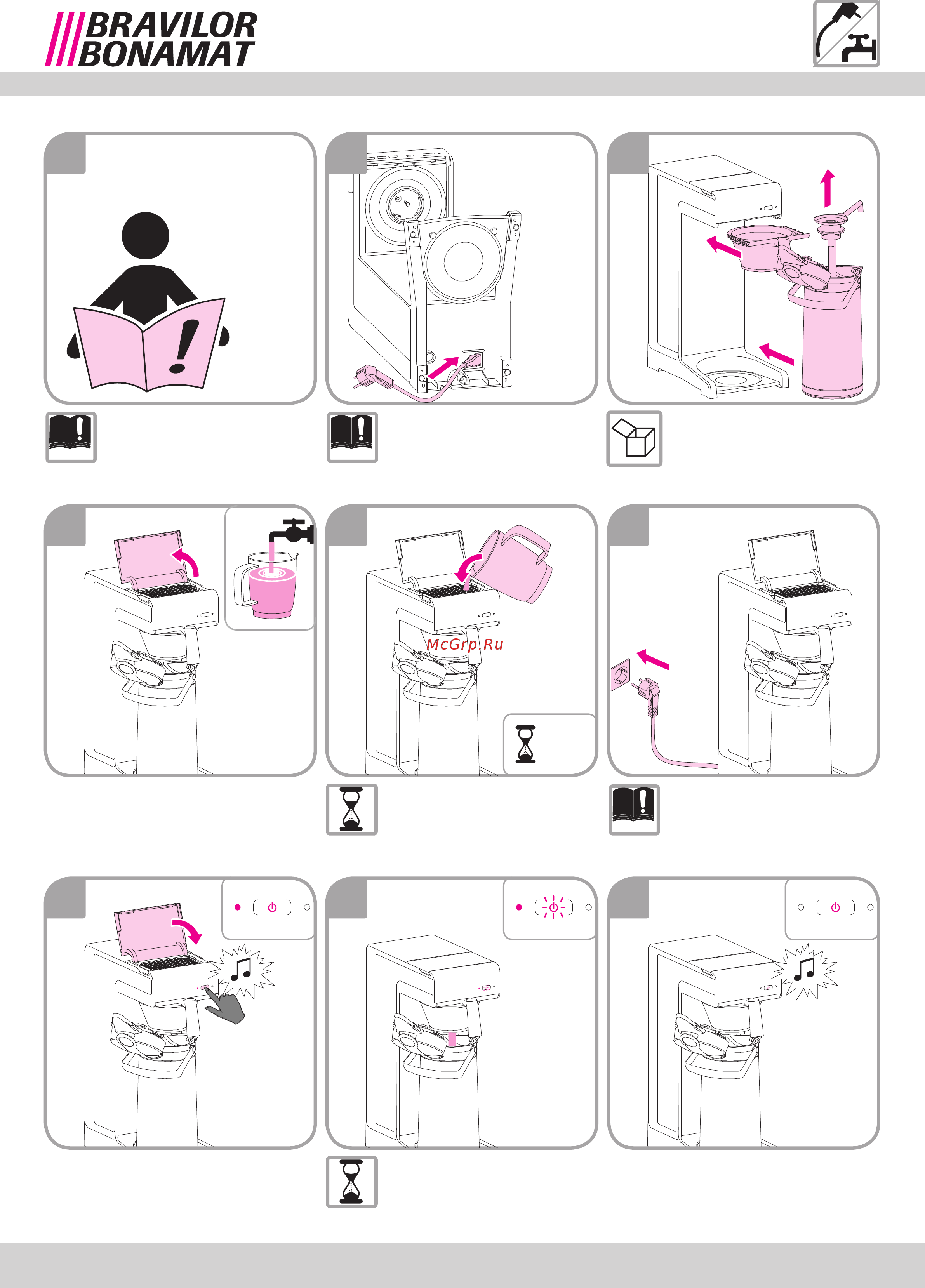 BRAVILOR BONAMAT

McGrp.Ru