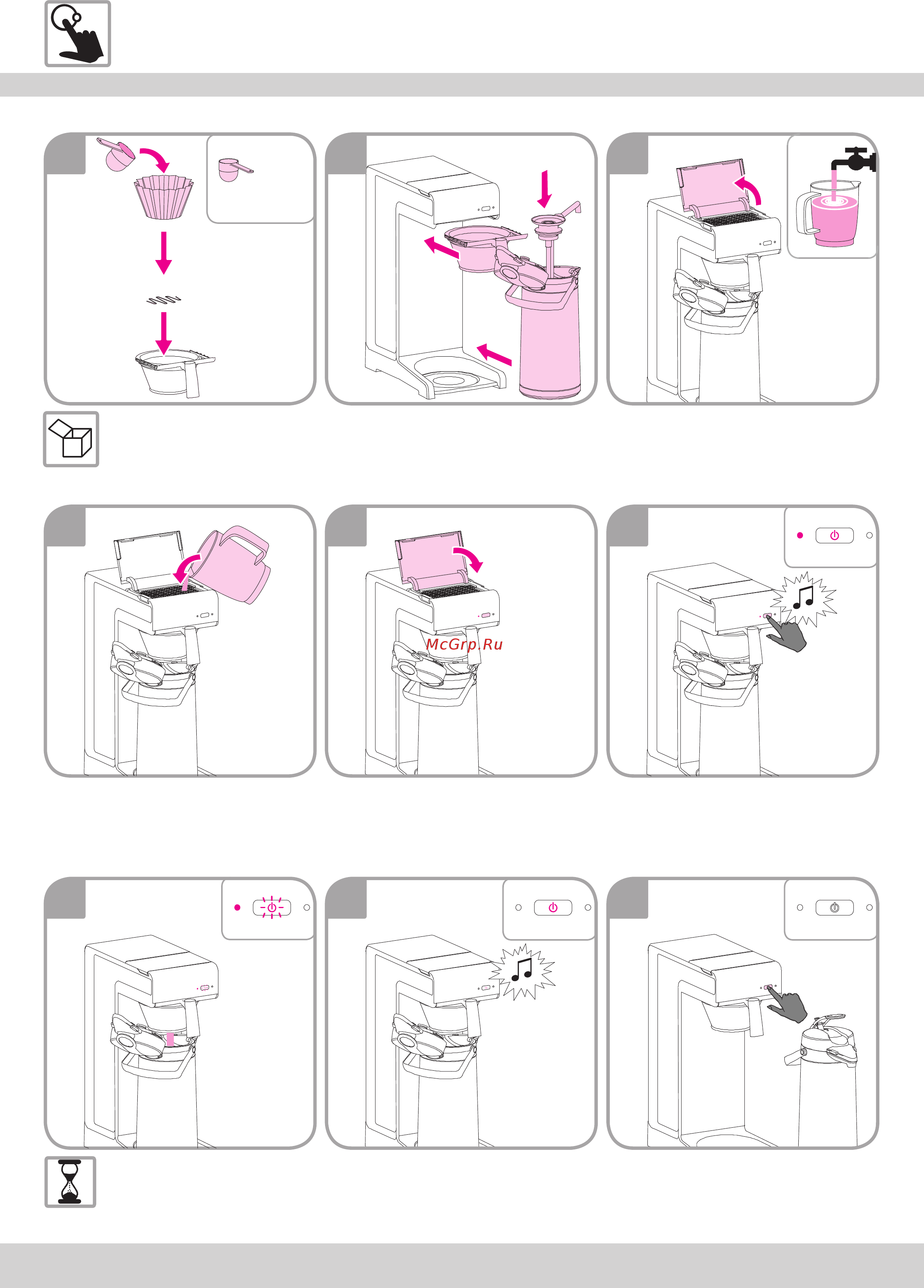 McGrp.Ru