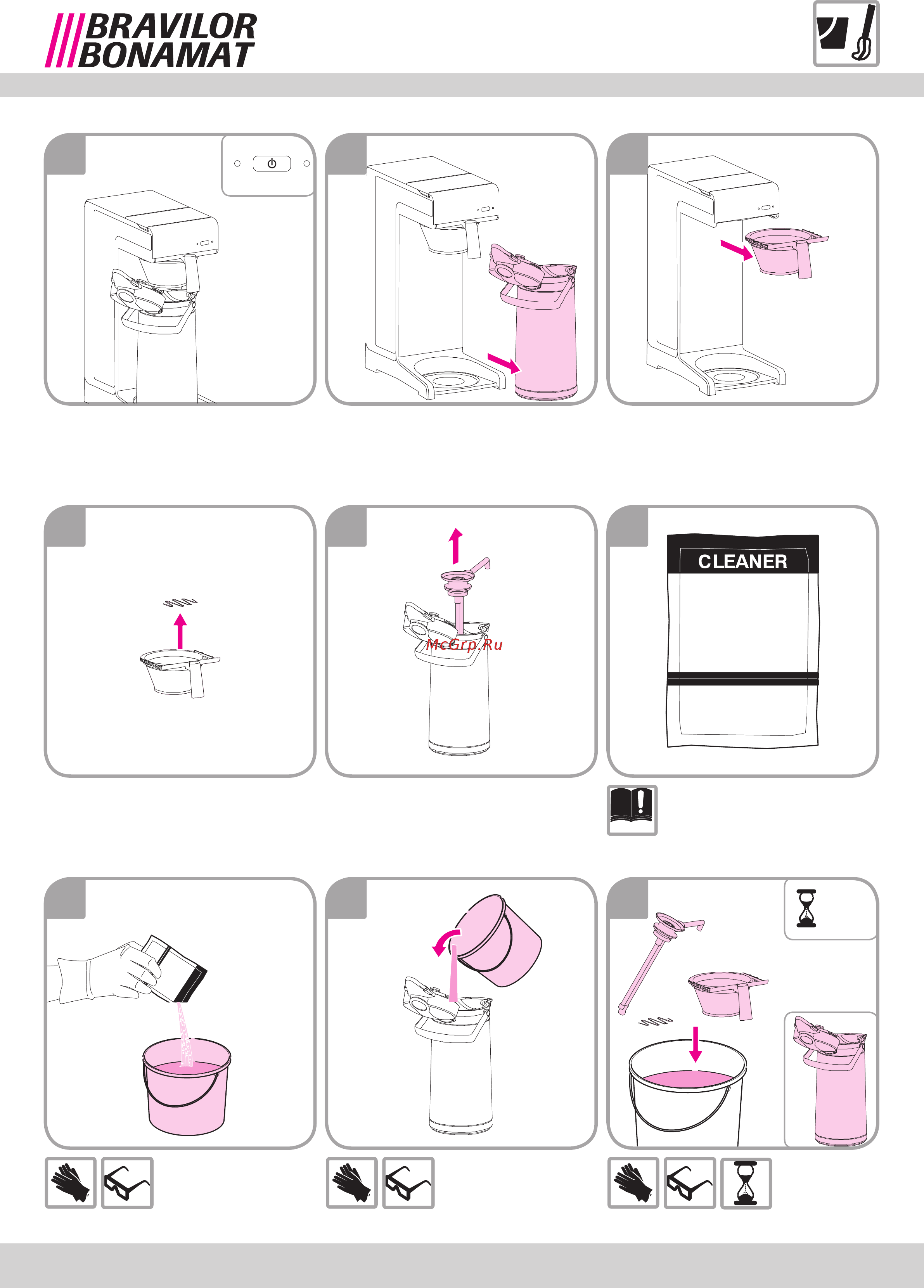 BRAVILOR BONAMAT

CLEANER

McGrp.Ru