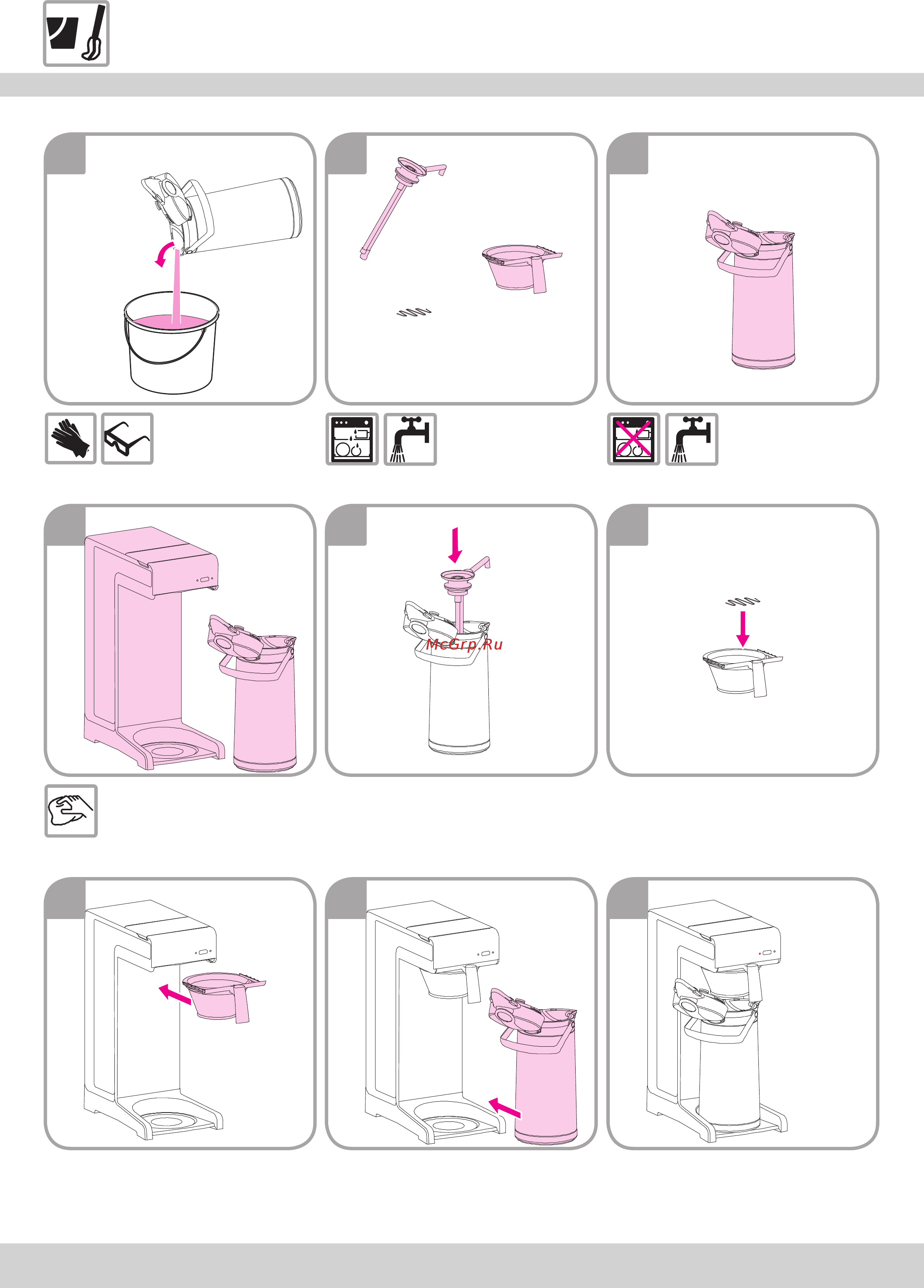 McGrp.Ru