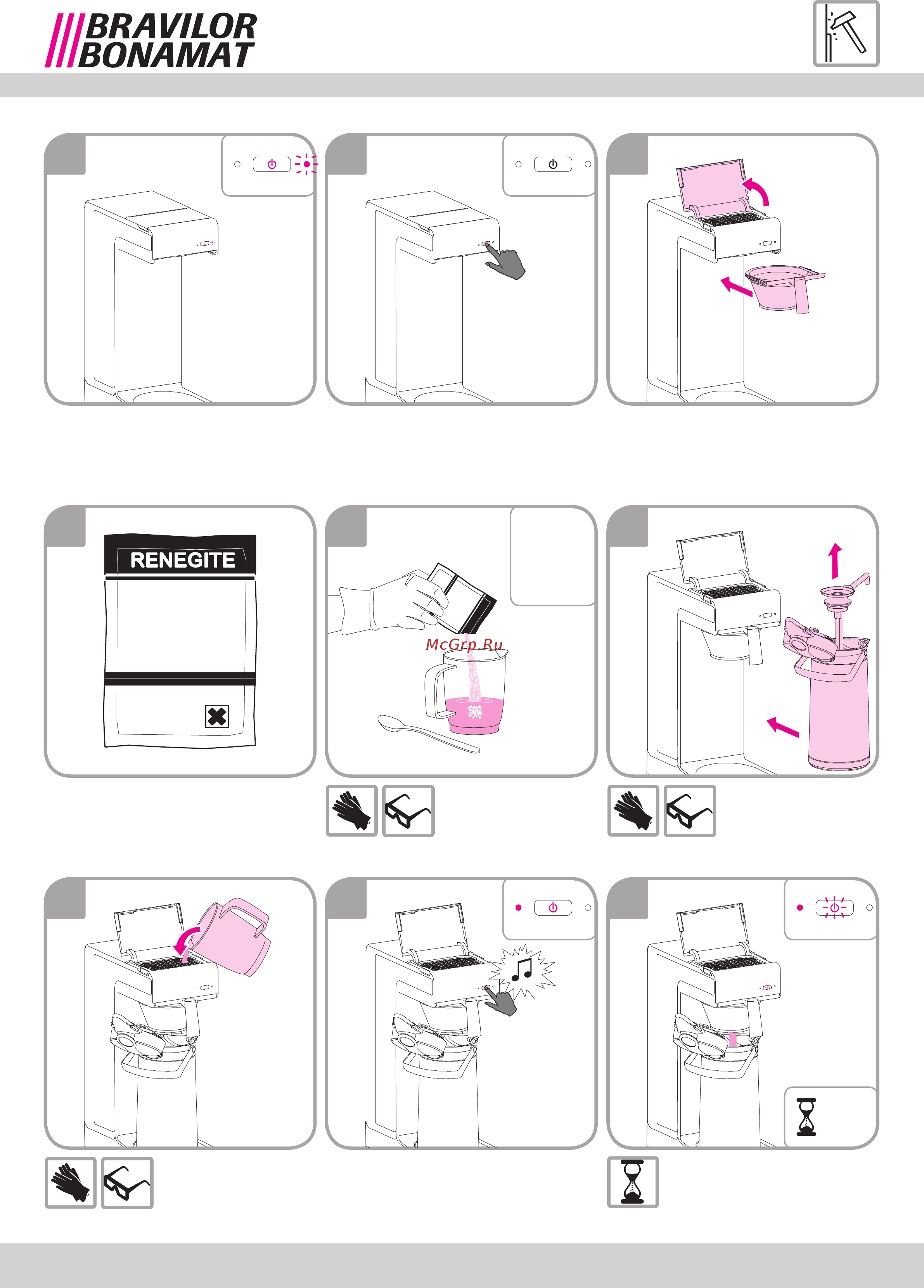 BRAVILOR BONAMAT

RENEGITE

McGrp.Ru