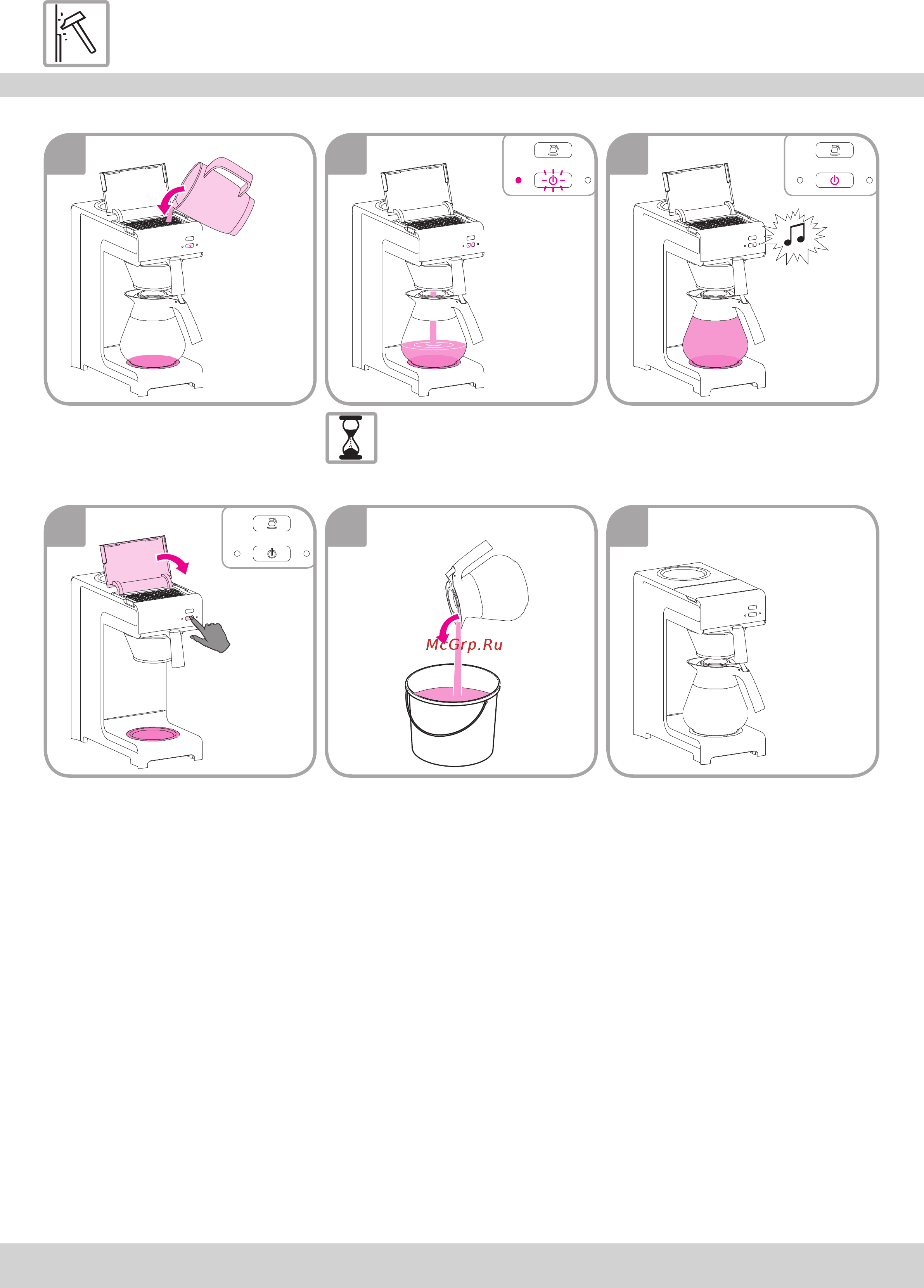 McGrp.Ru