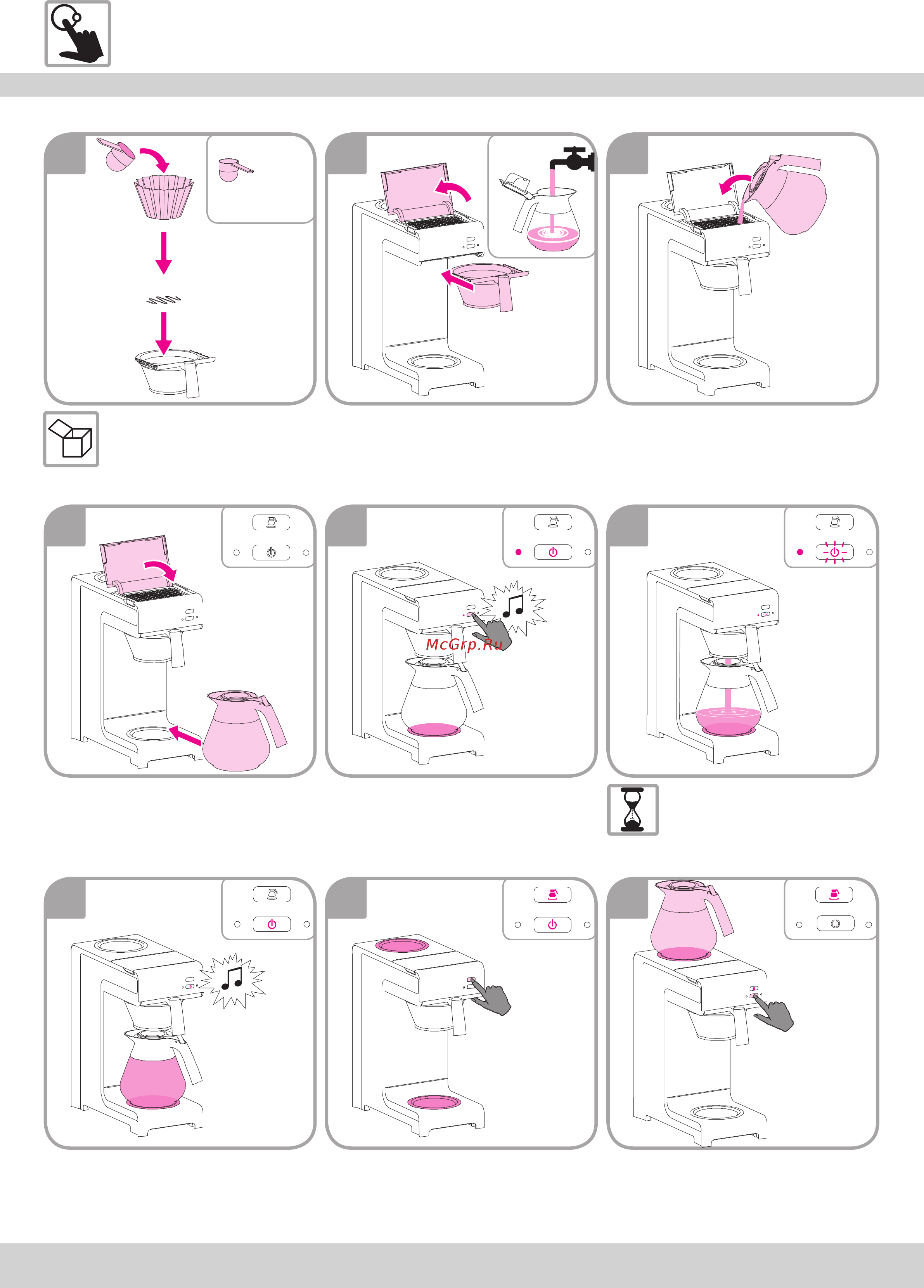 McGrp.Ru