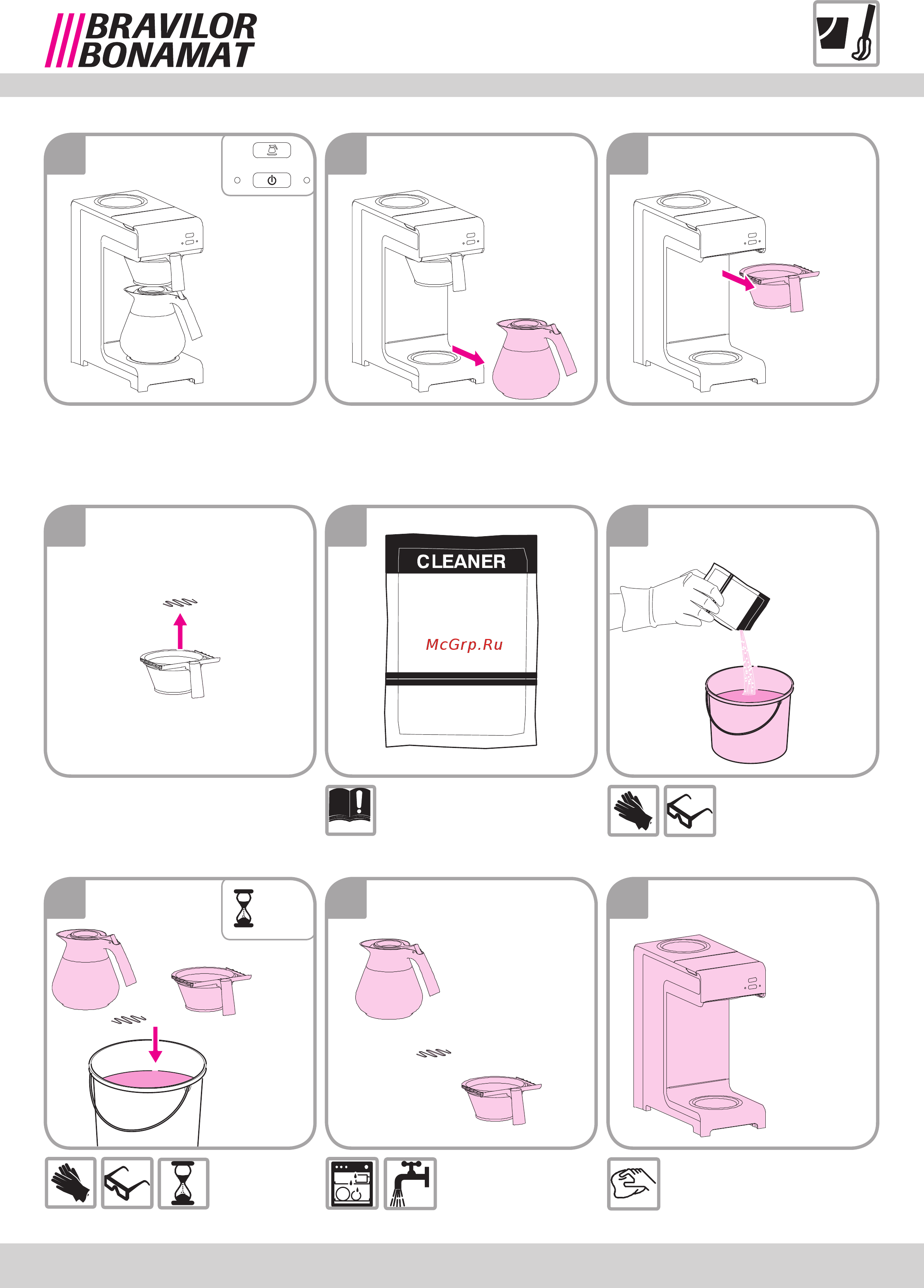 BRAVILOR BONAMAT

CLEANER

McGrp.Ru