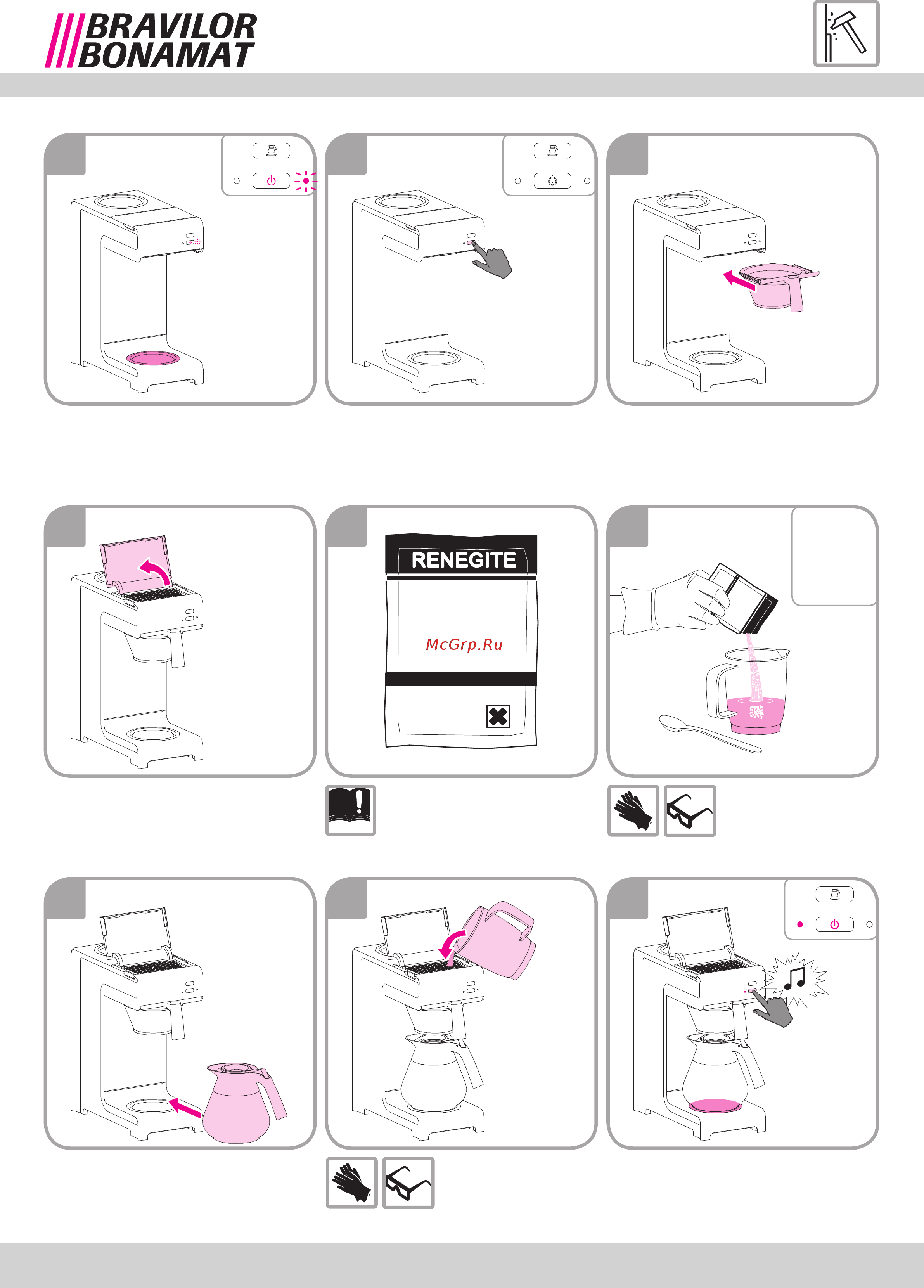 BRAVILOR BONAMAT

RENEGITE

McGrp.Ru