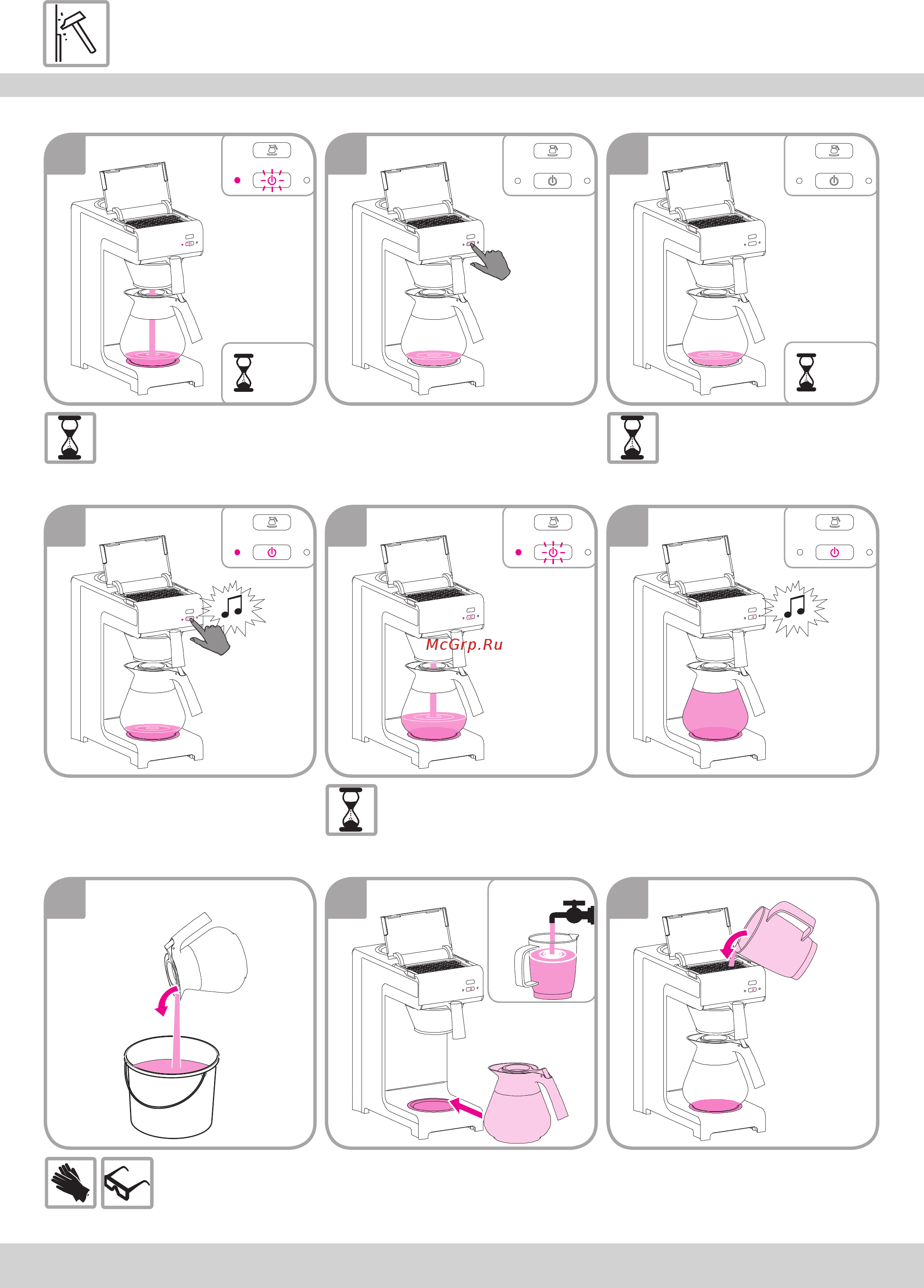 McGrp.Ru