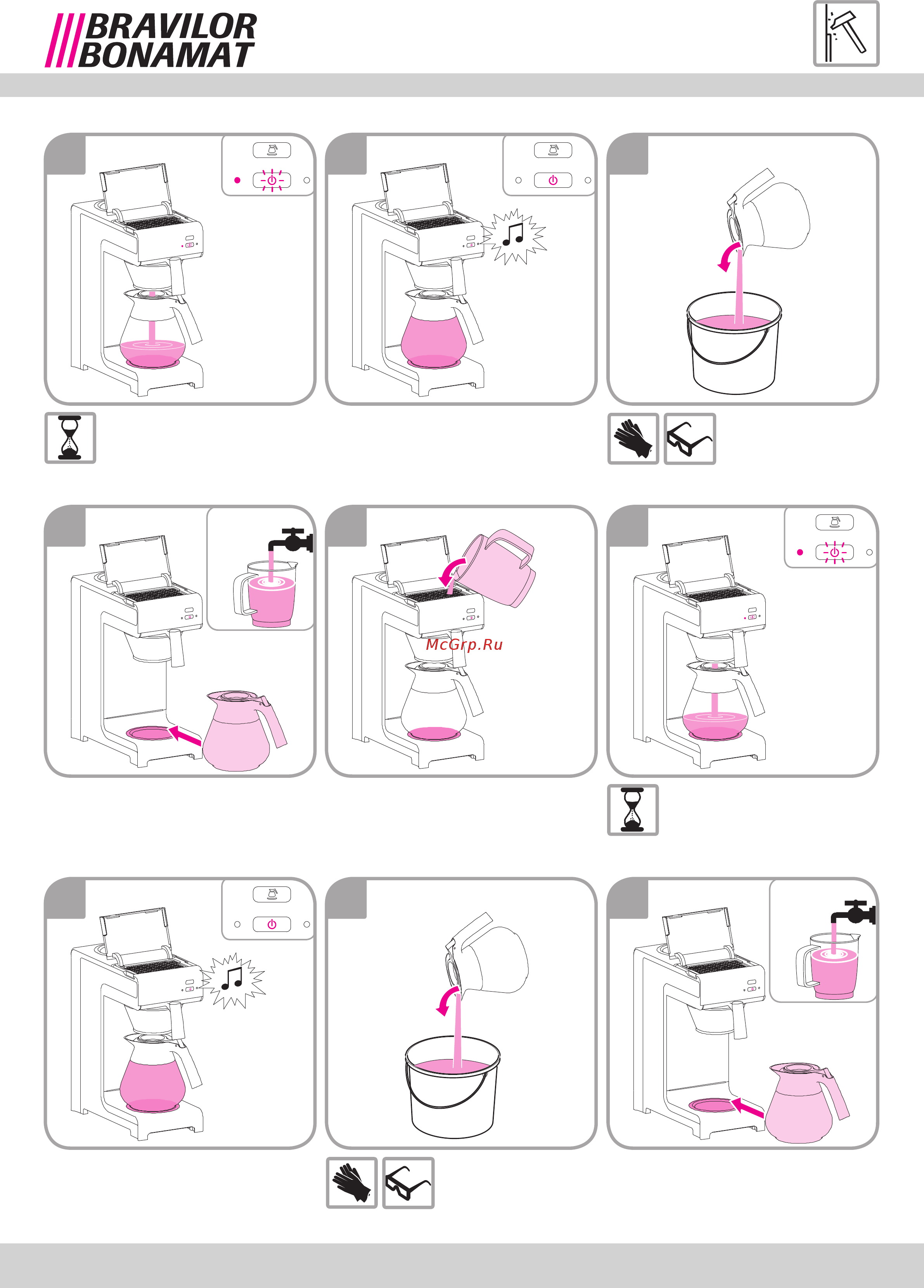 BRAVILOR BONAMAT

McGrp.Ru