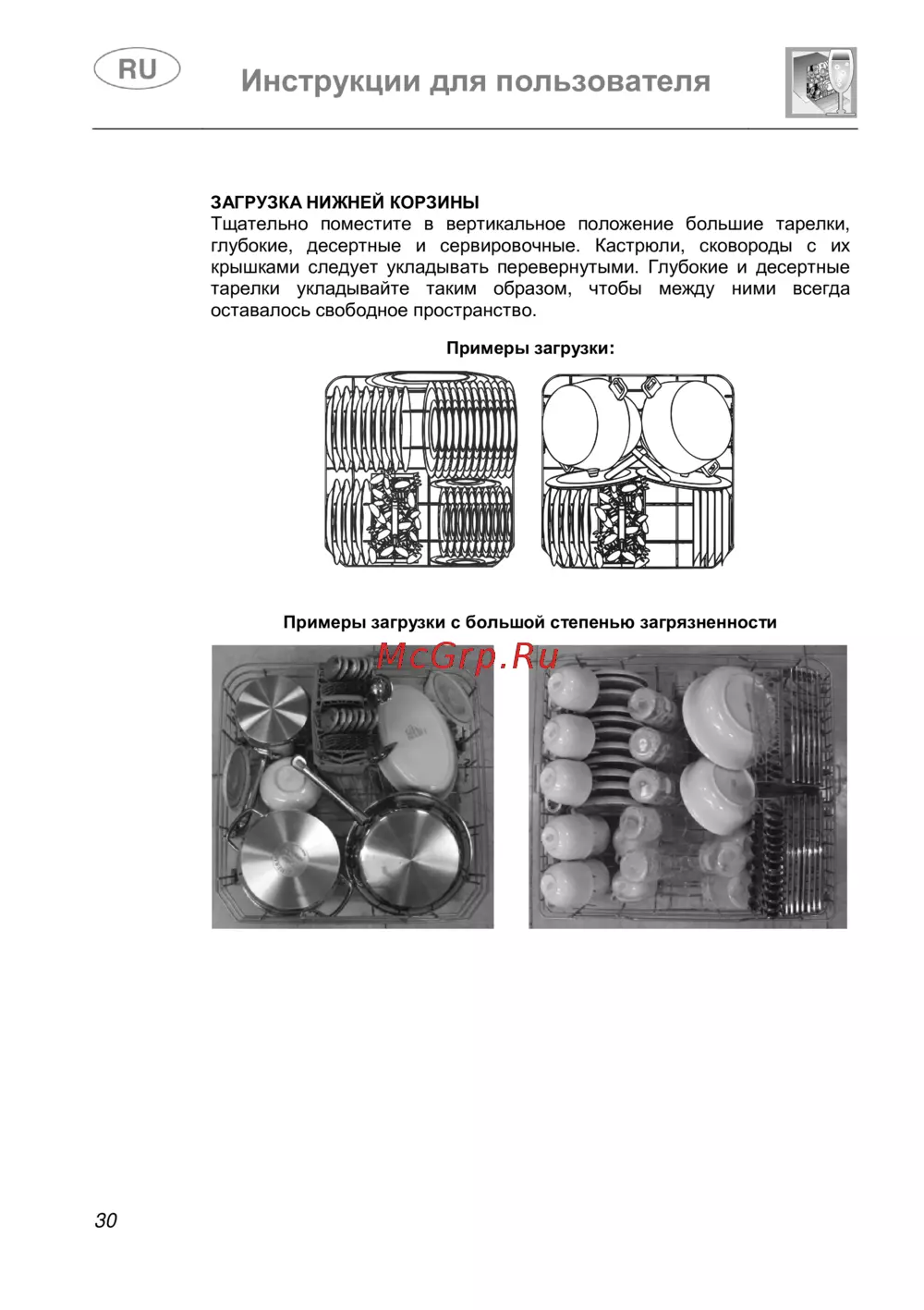 RU

Инструкции для пользователя

ЗАГРУЗКА НИЖНЕЙ КОРЗИНЫ
Тщательно поместите в вертикальное положение большие тарелки, глубокие, десертные и сервировочные. Кастрюли, сковороды с их крышками следует укладывать перевернутыми. Глубокие и десертные тарелки укладывайте таким образом, чтобы между ними всегда оставалось свободное пространство.

Примеры загрузки:

Примеры загрузки с большой степенью загрязненности

McGrp.Ru

30