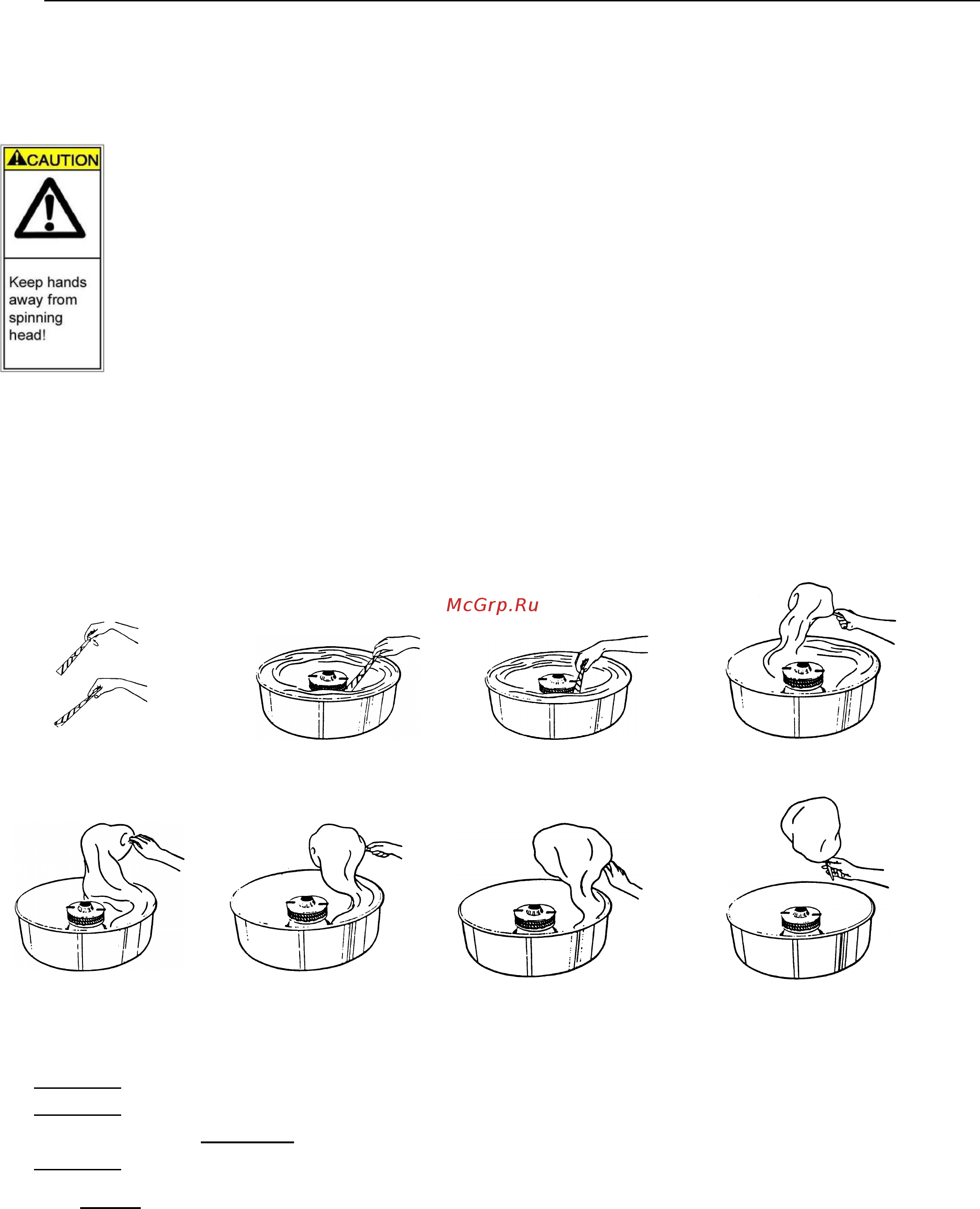 CAUTION

Keep hands away from spinning head!

McGrp.Ru