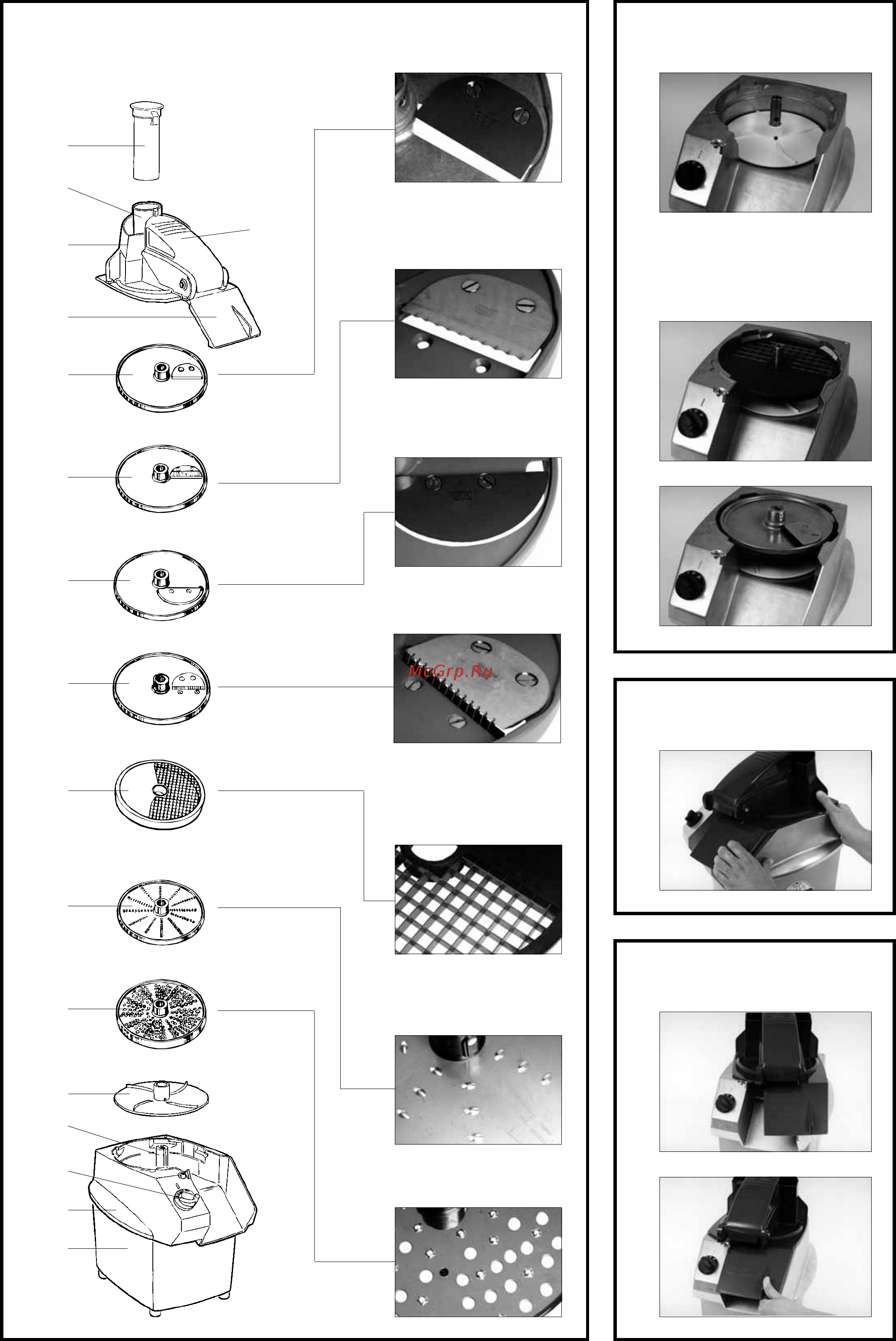 McGrp.Ru