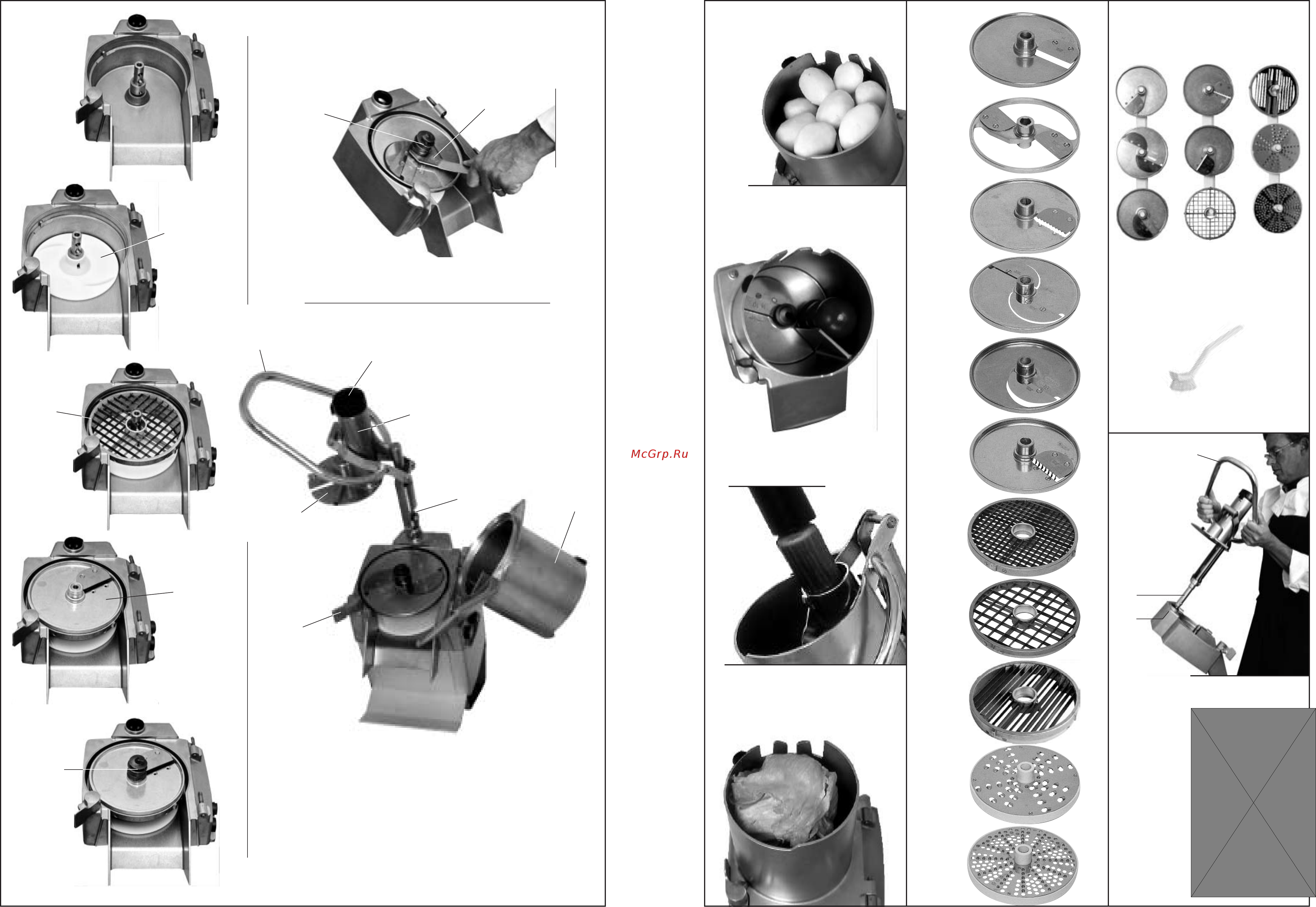 McGrp.Ru