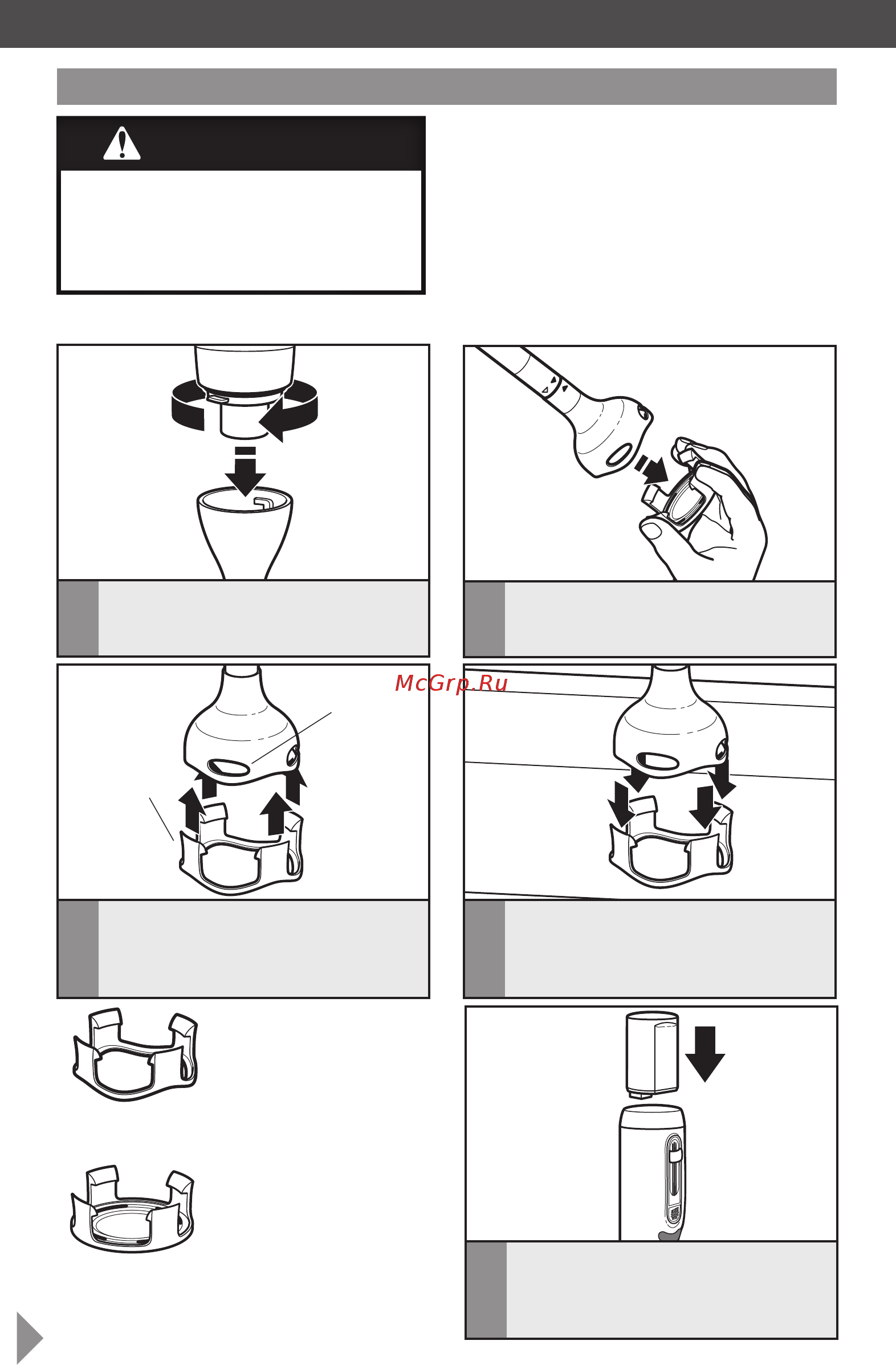 McGrp.Ru