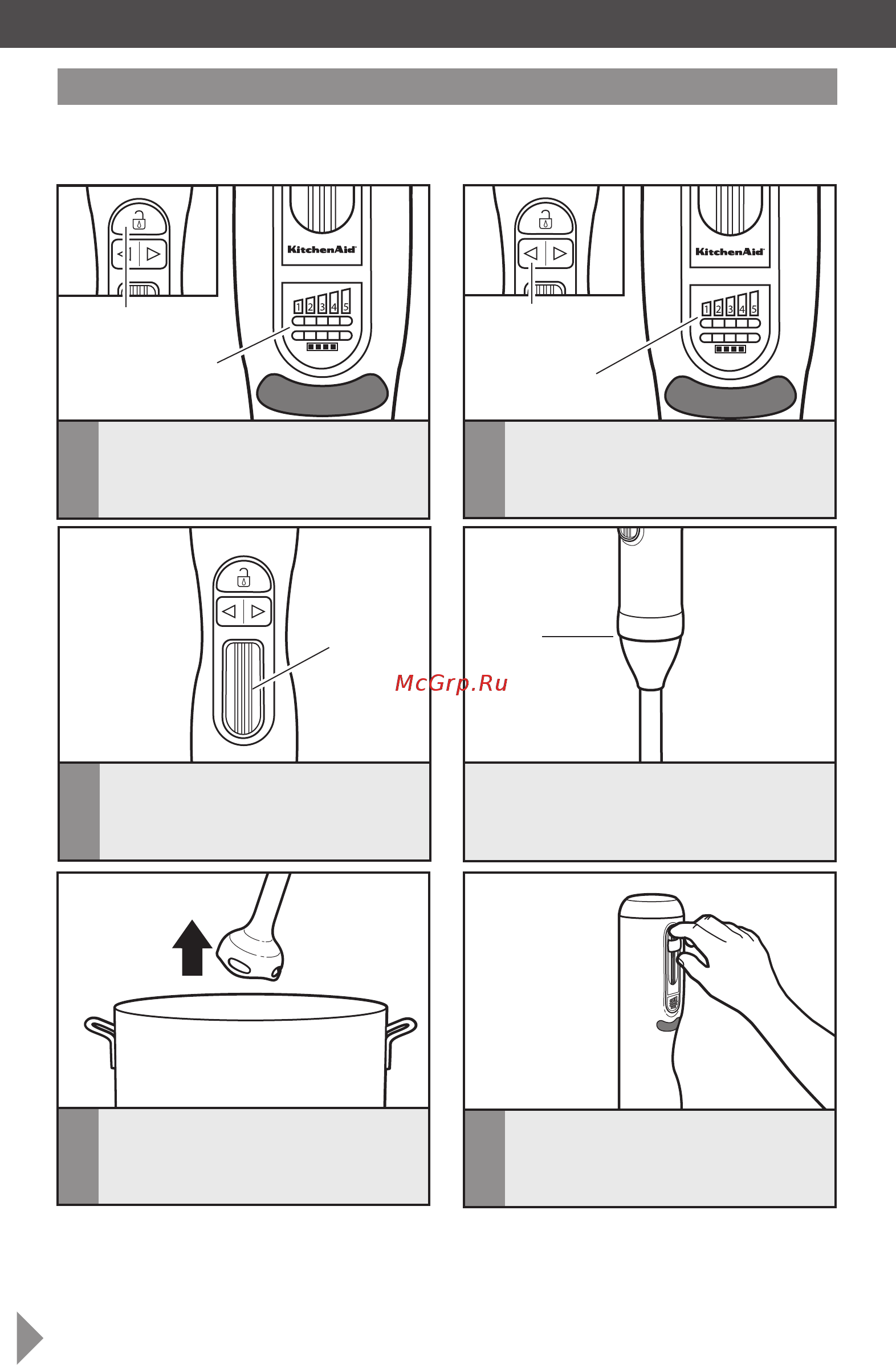 KitchenAid

1 2 3 4 5

KitchenAid

1 2 3 4 5

McGrp.Ru