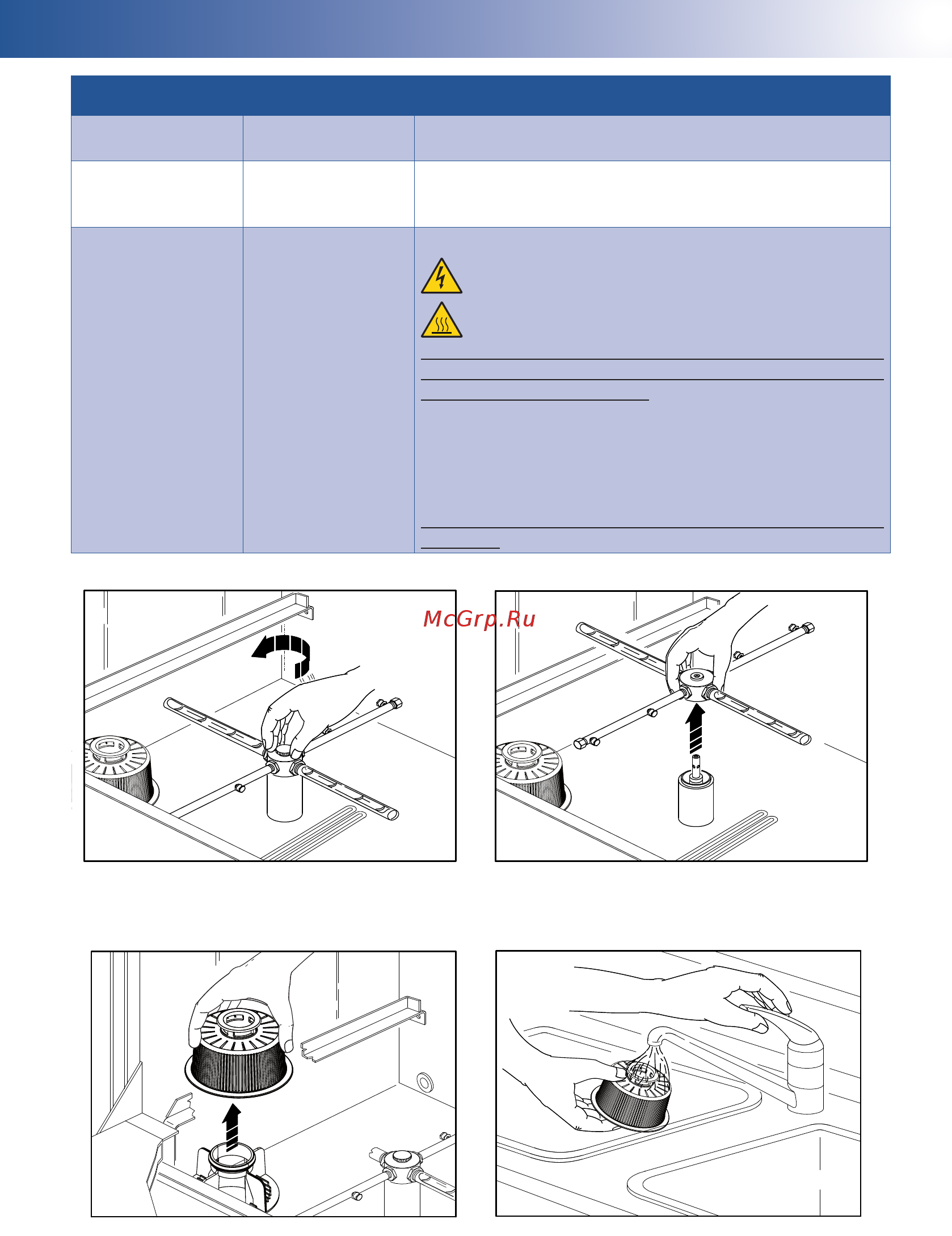 McGrp.Ru