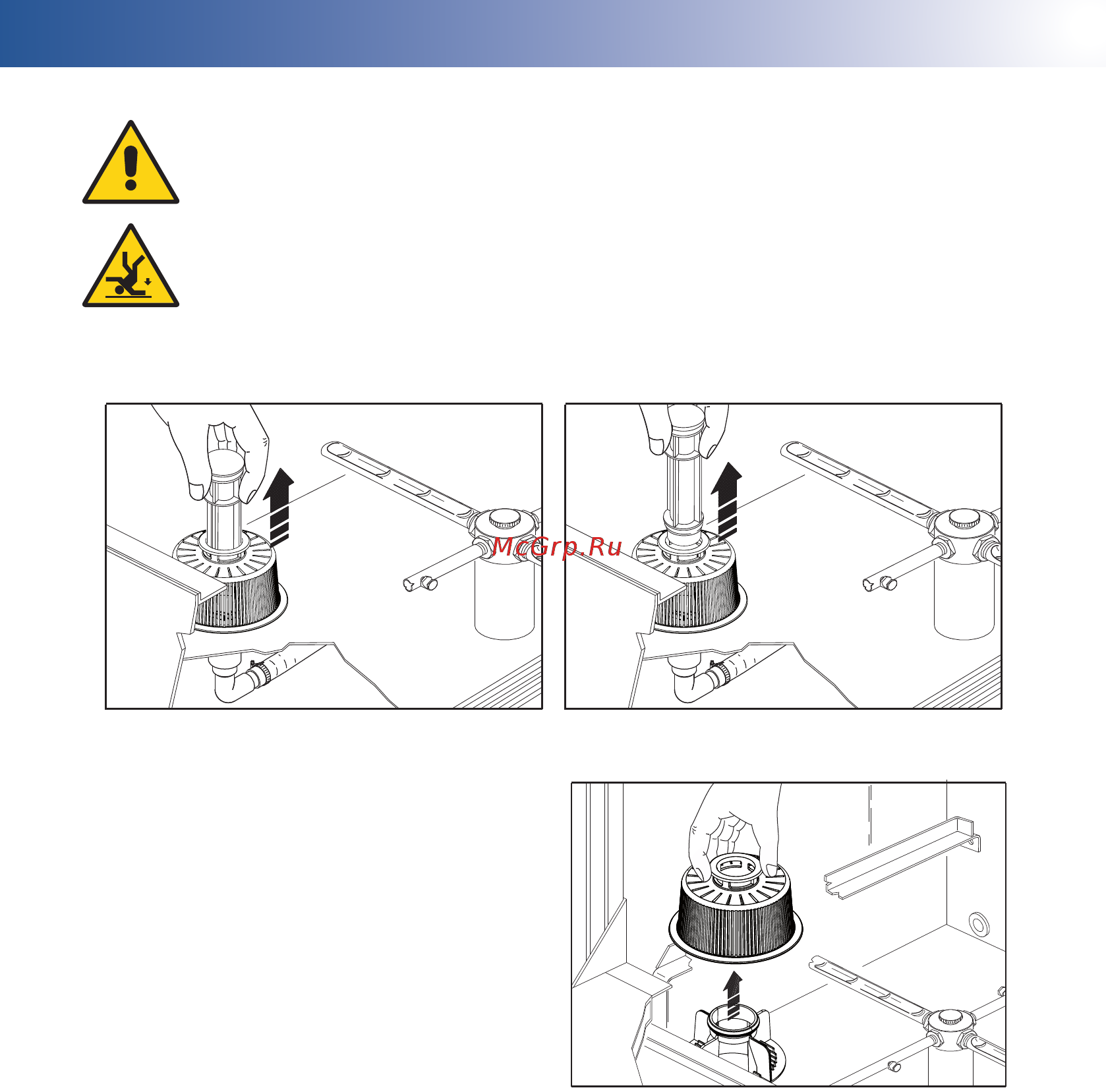 McGrp.Ru