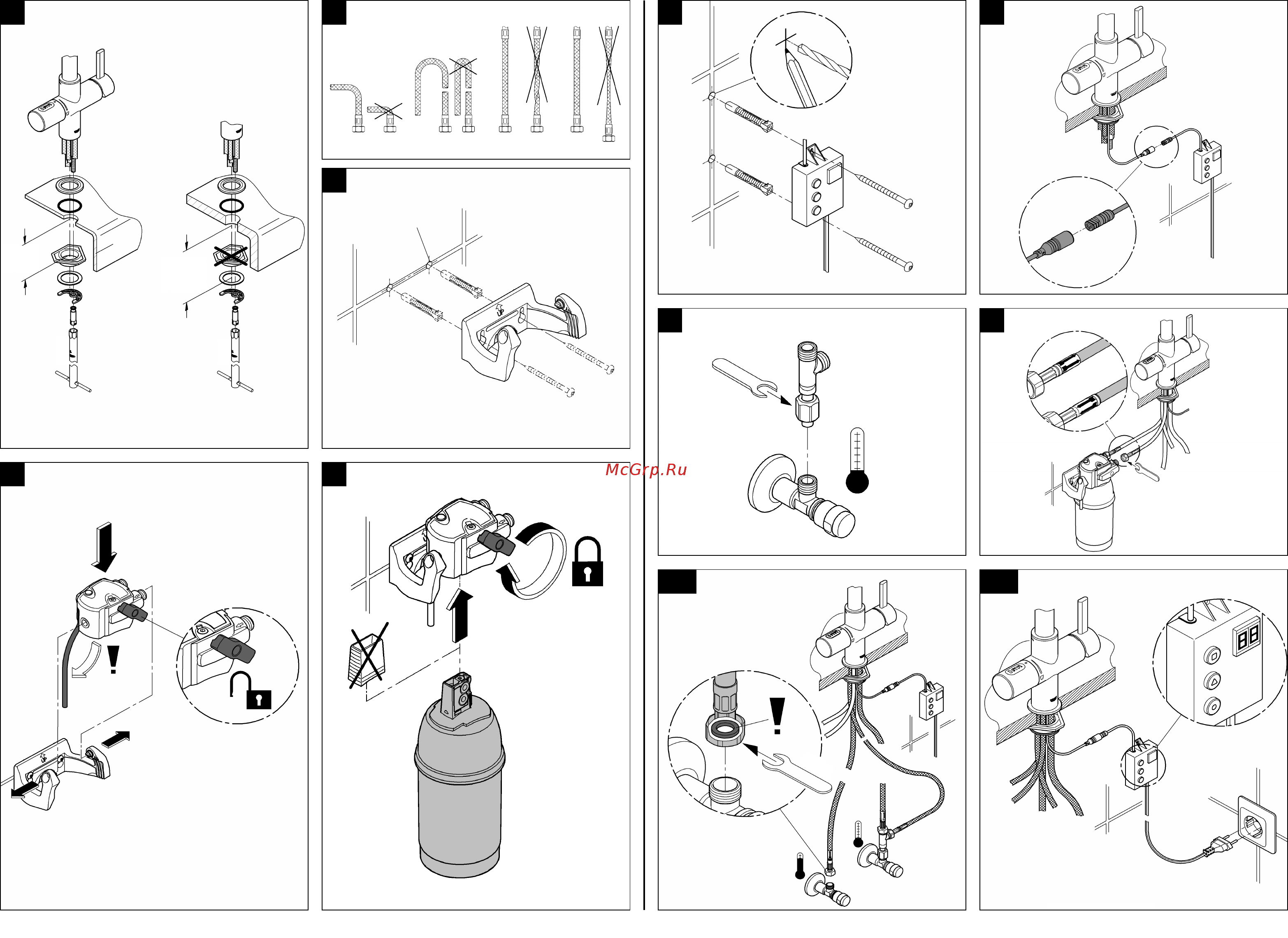 McGrp.Ru