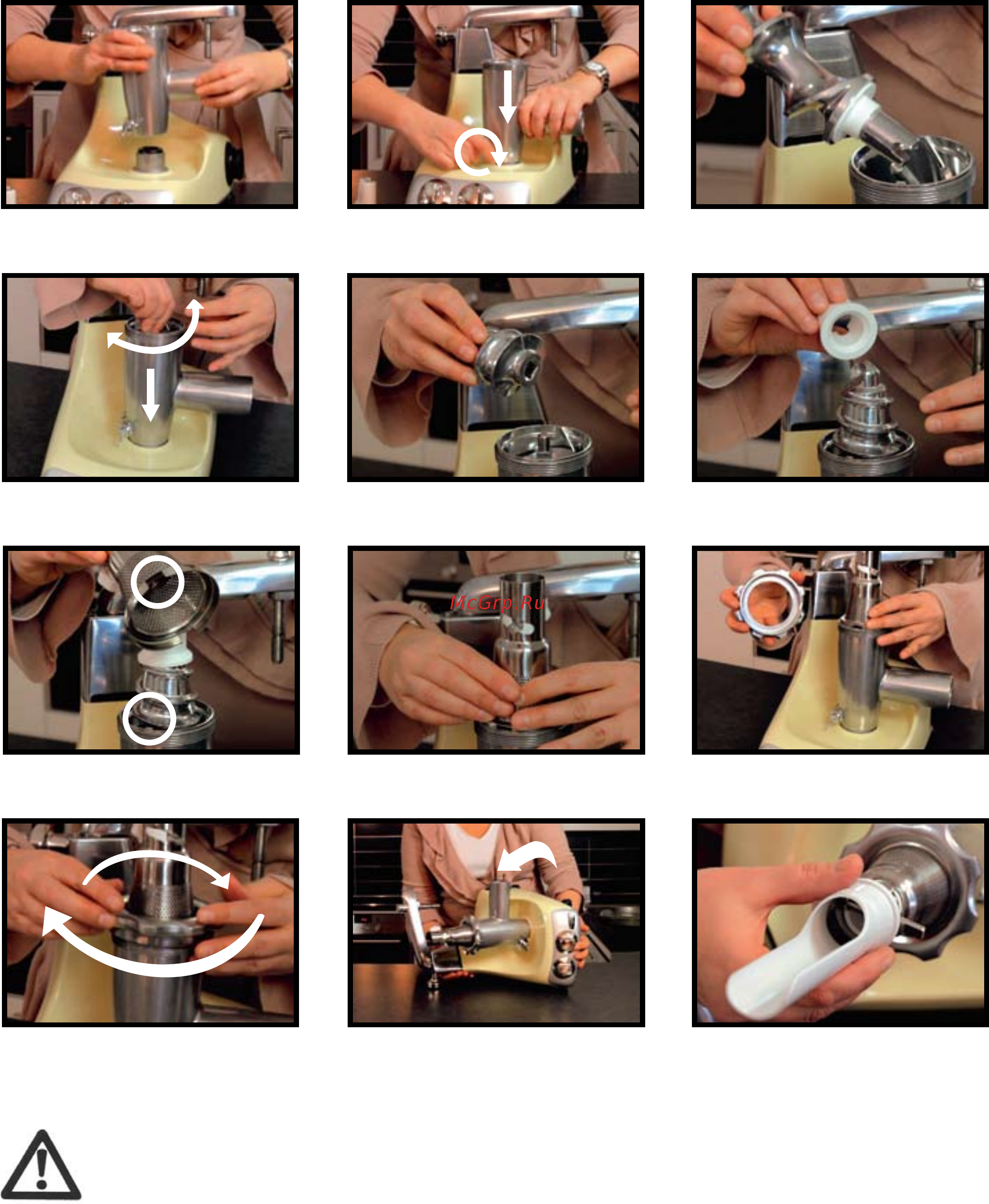 McGrp.Ru