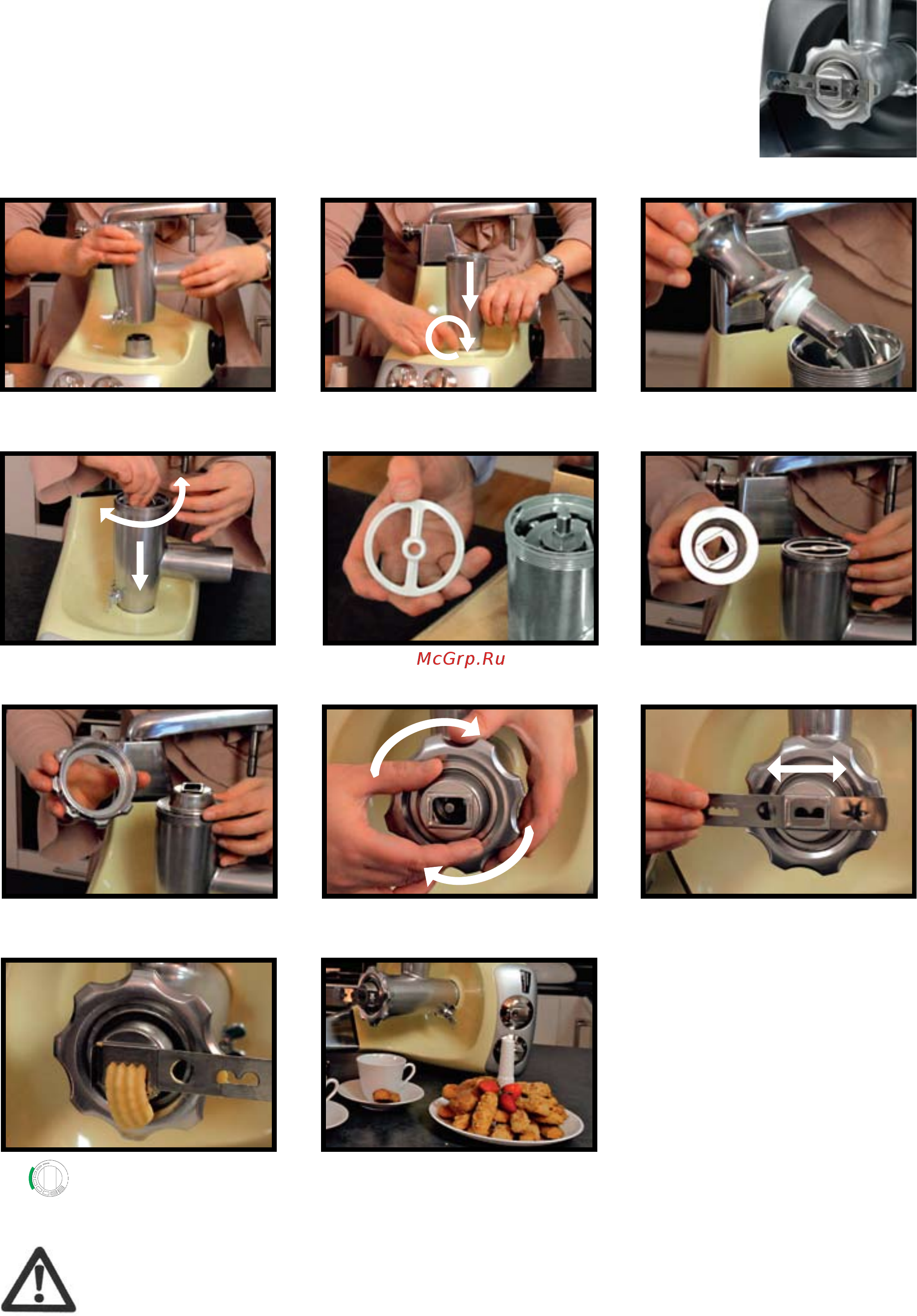 McGrp.Ru