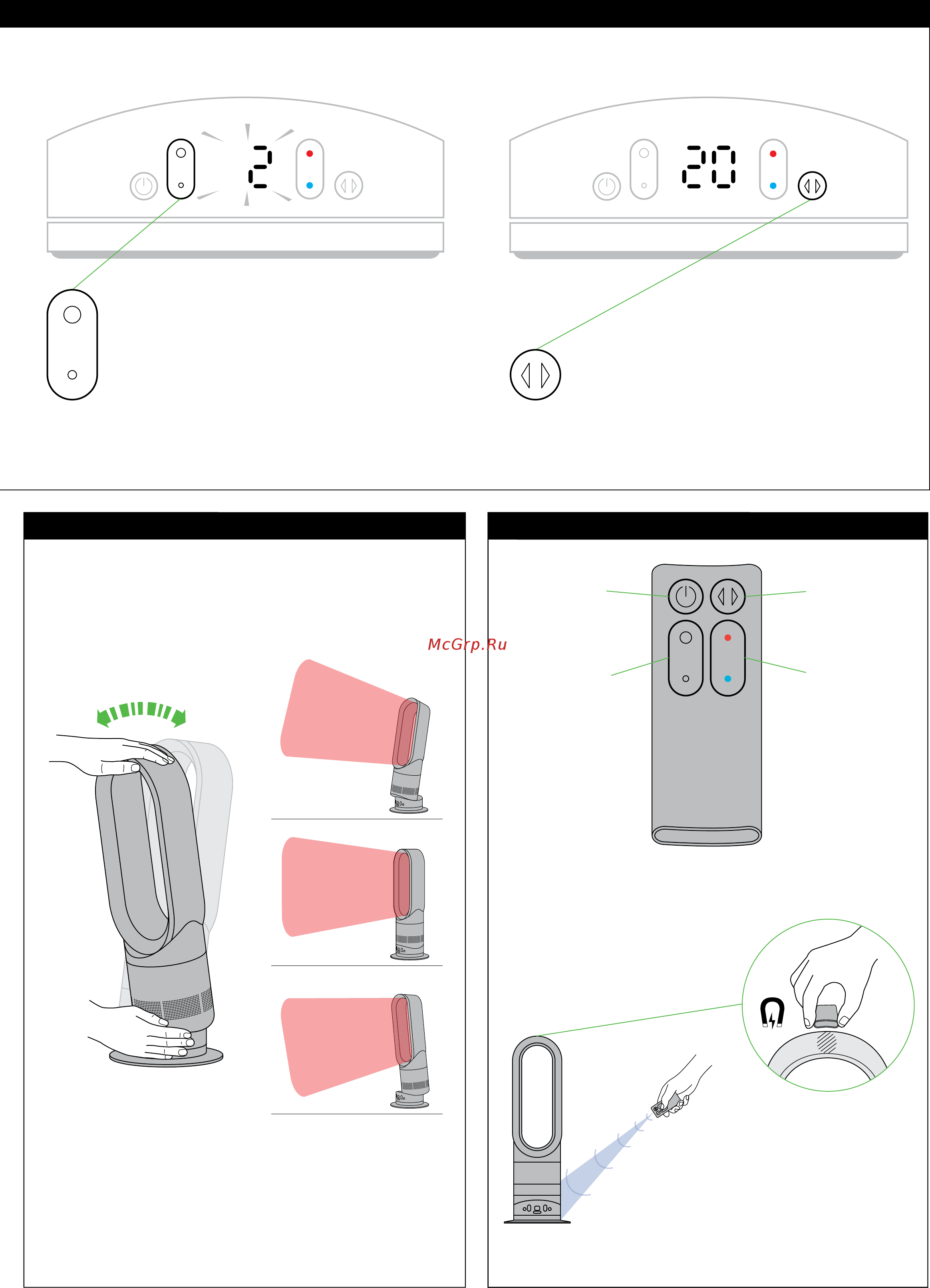 2

20

McGrp.Ru