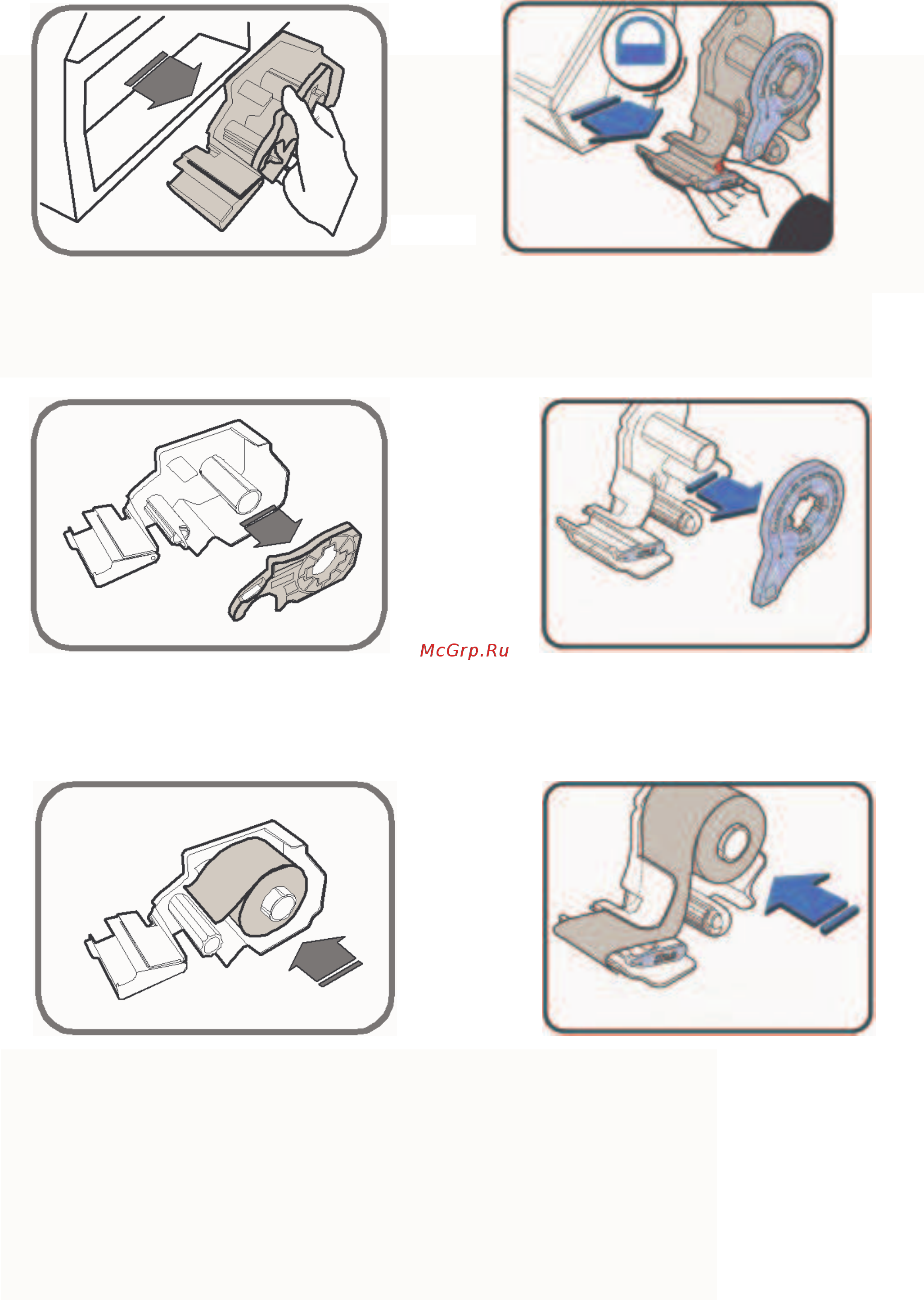 McGrp.Ru