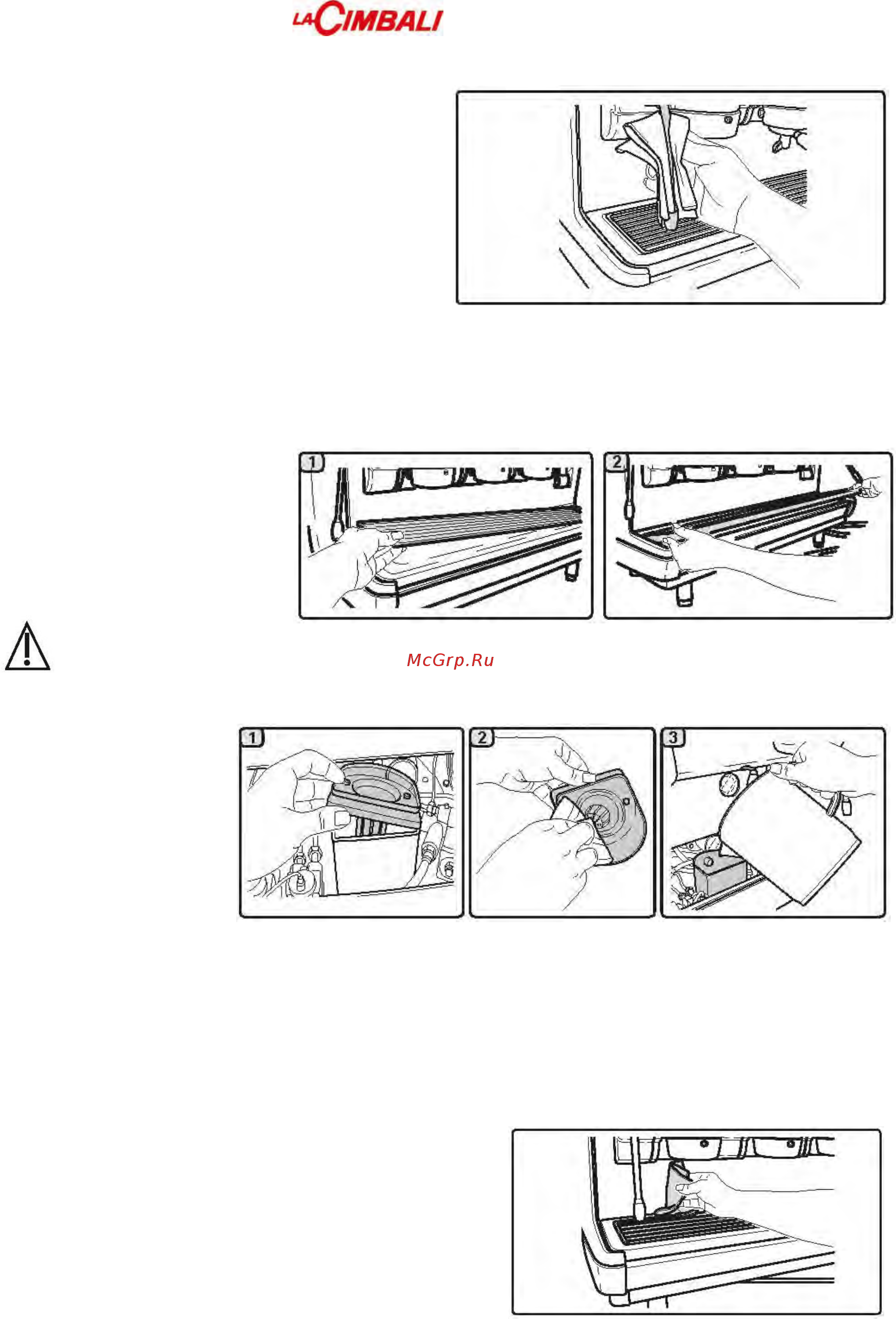 LA CIMBALI

1

2

McGrp.Ru

1

2

3