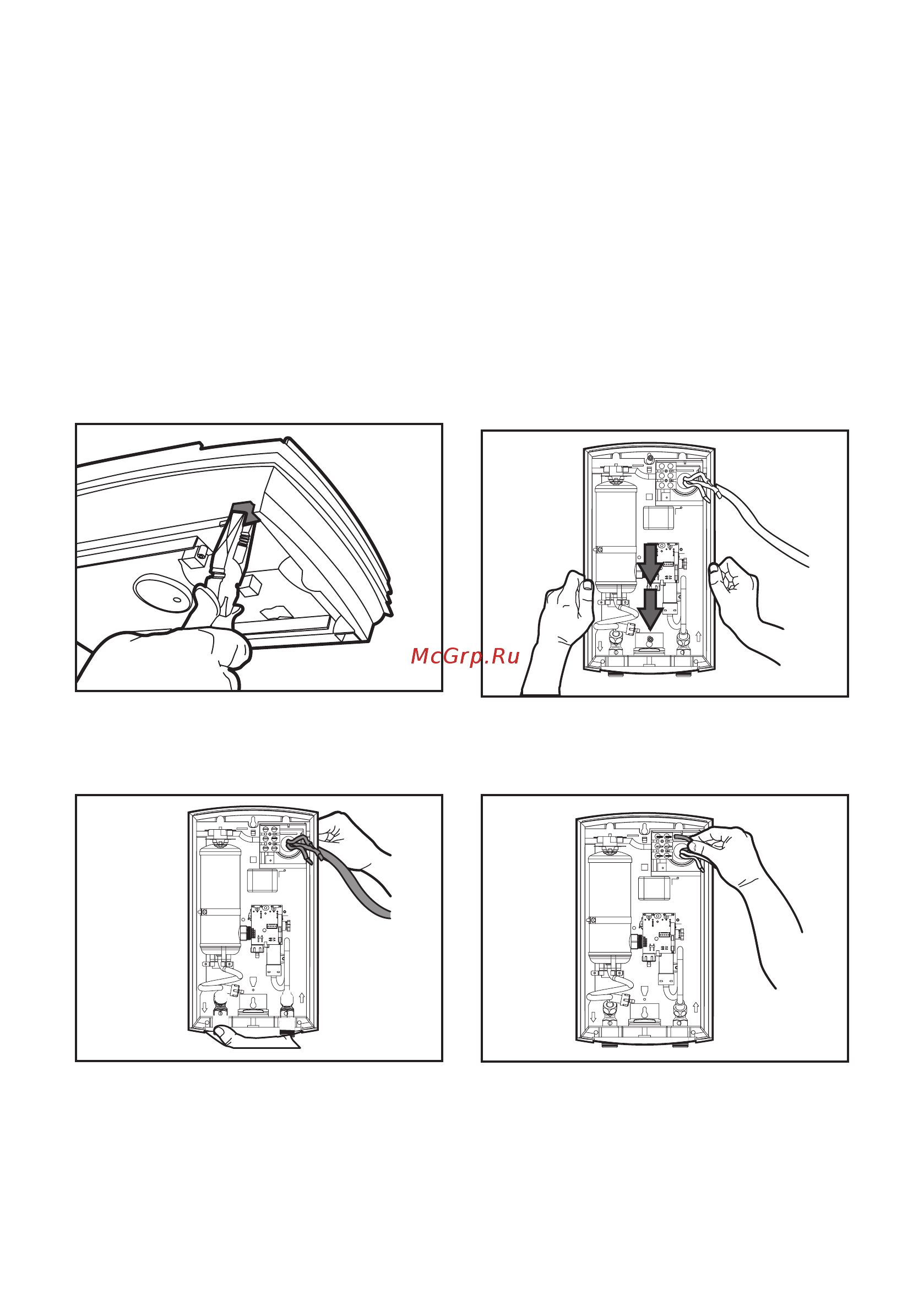 McGrp.Ru