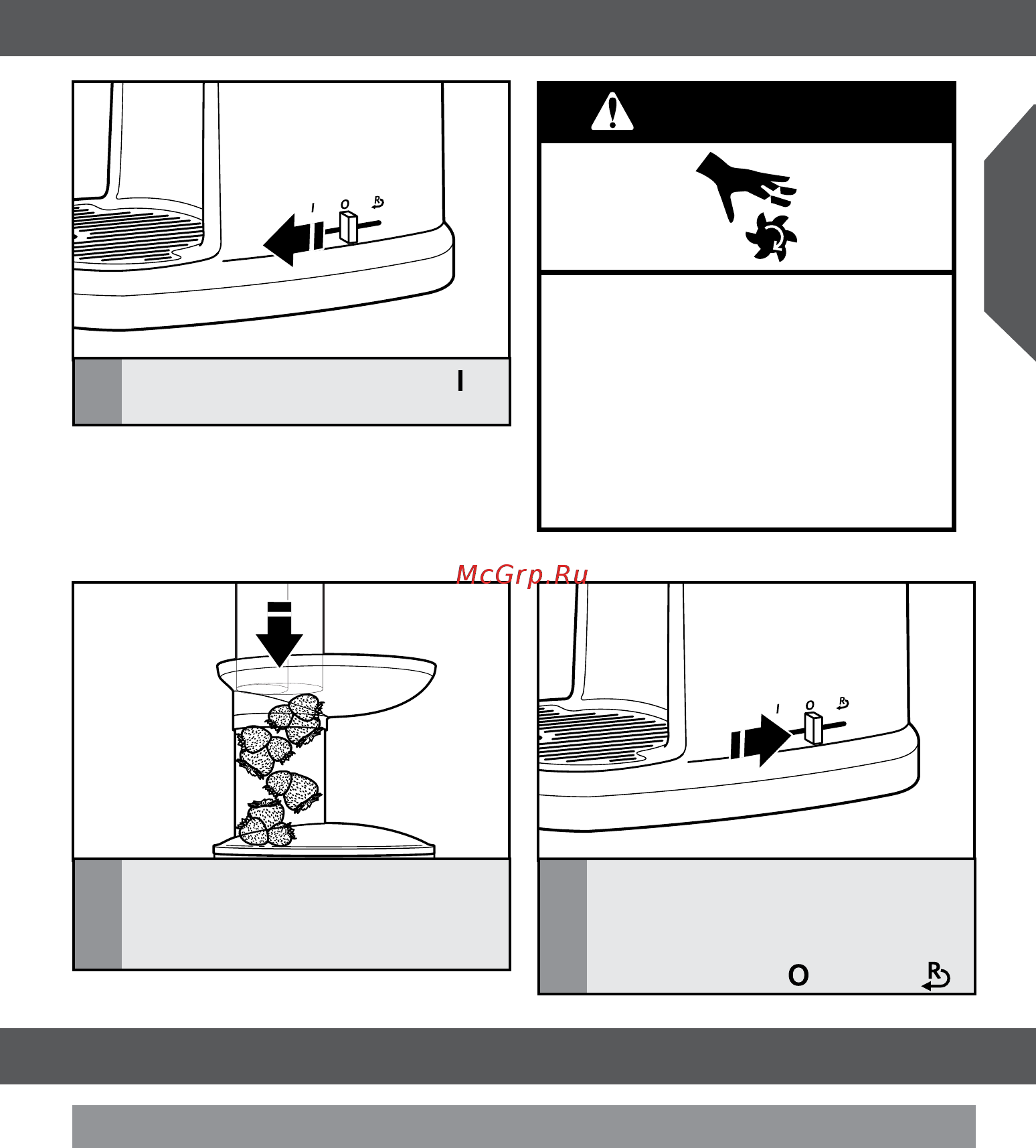 I O R

I

McGrp.Ru

I O R

O R