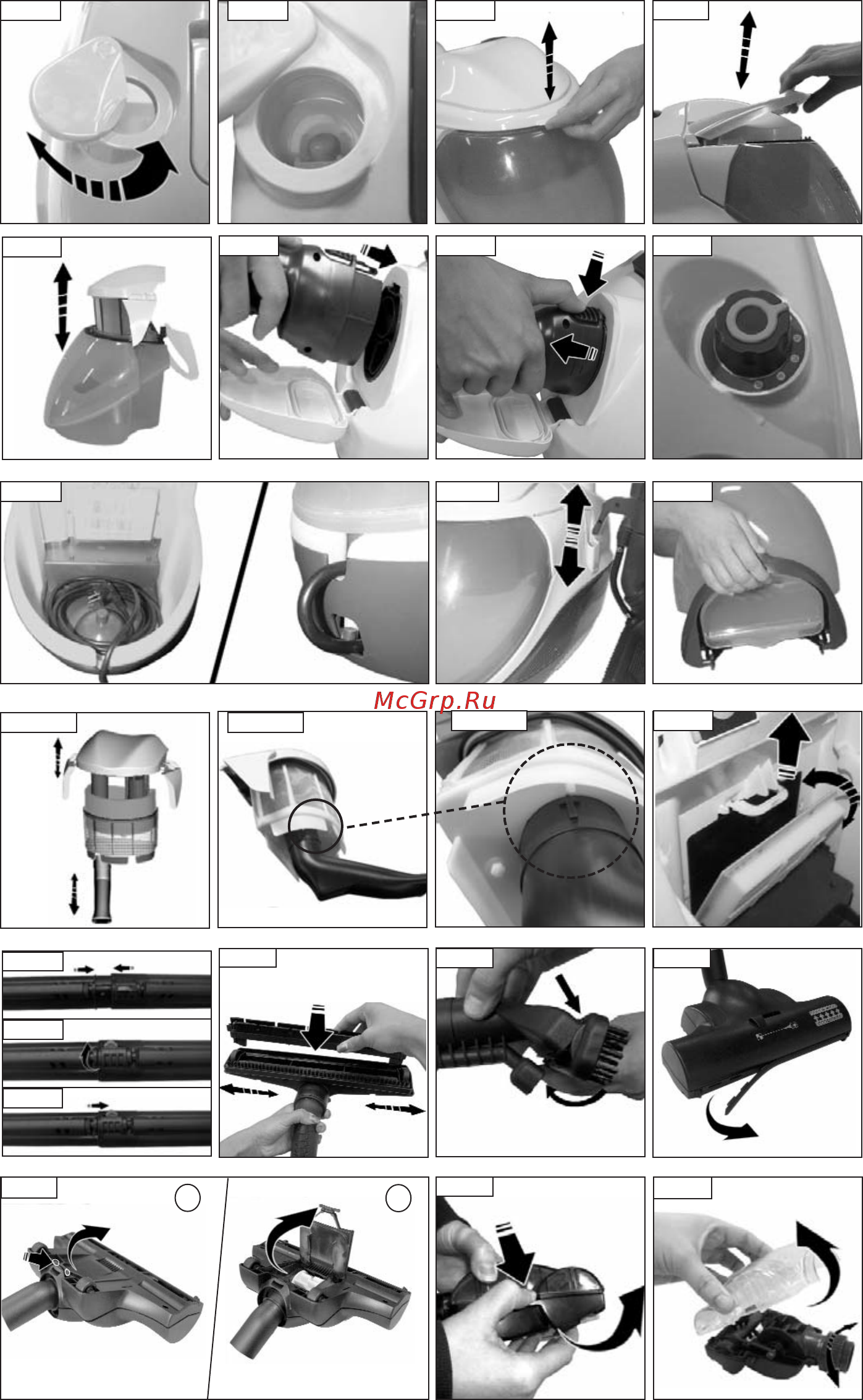 McGrp.Ru