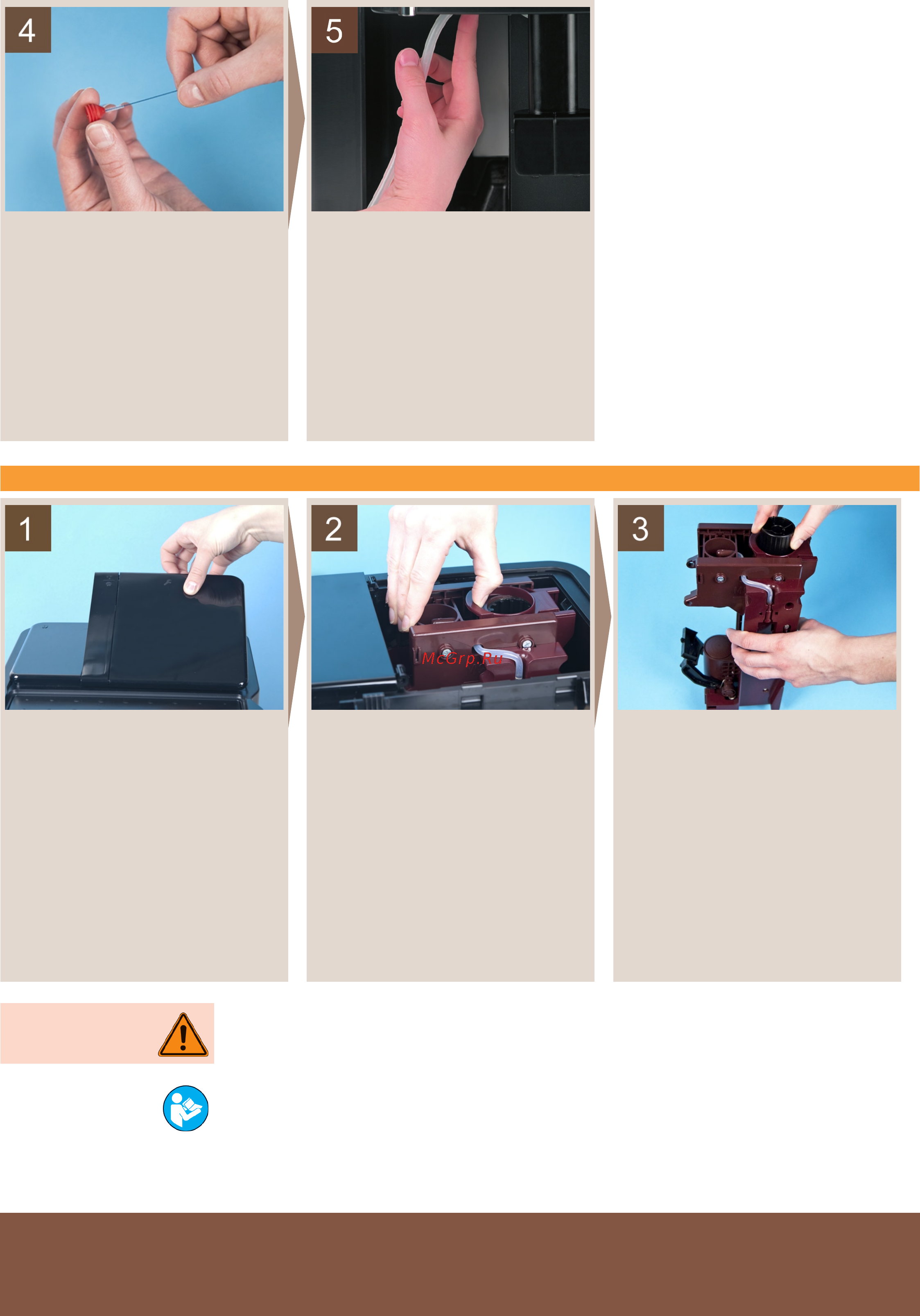 4

5

1

2

McGrp.Ru

3