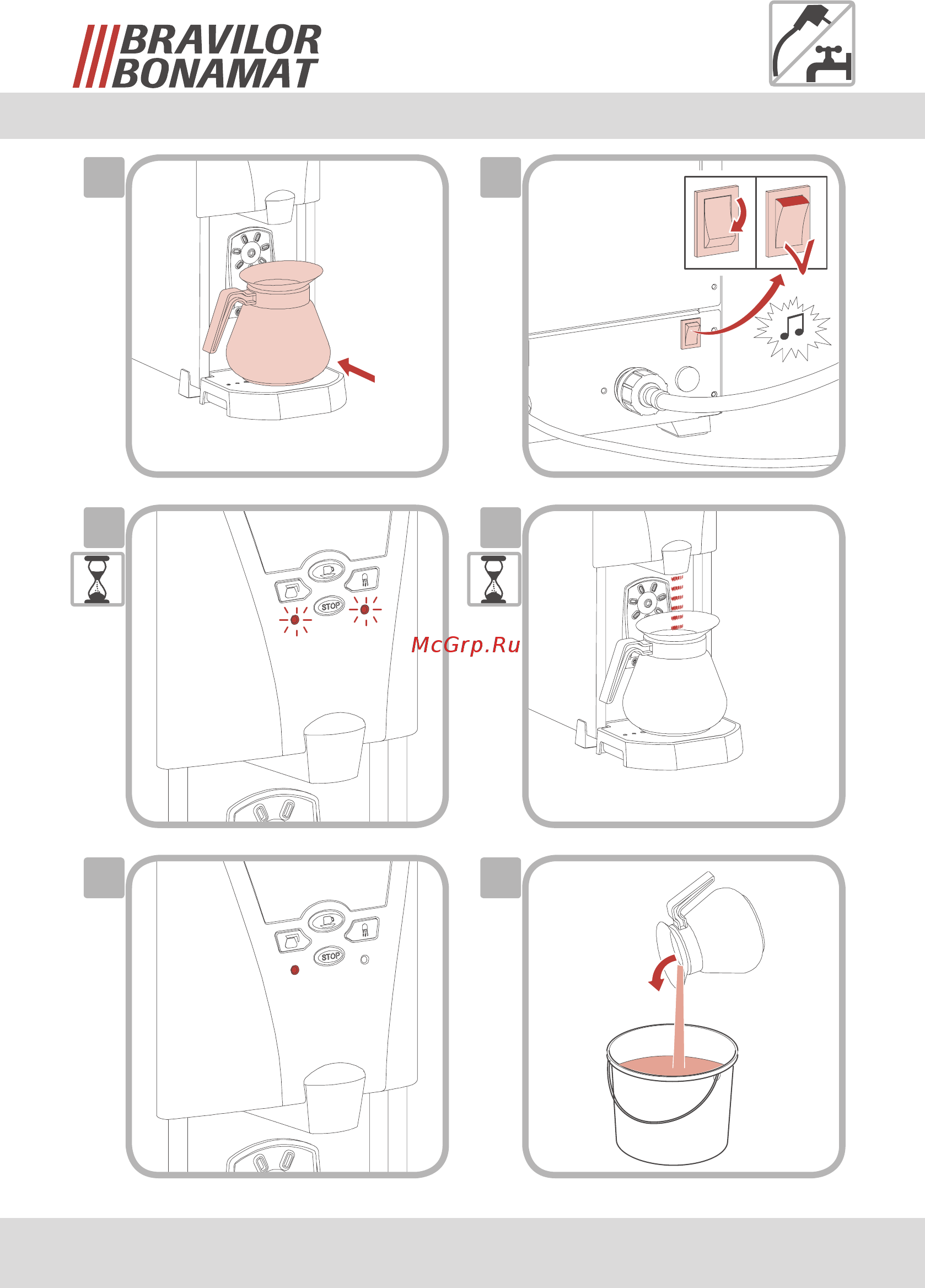 BRAVILOR BONAMAT

STOP

McGrp.Ru

STOP