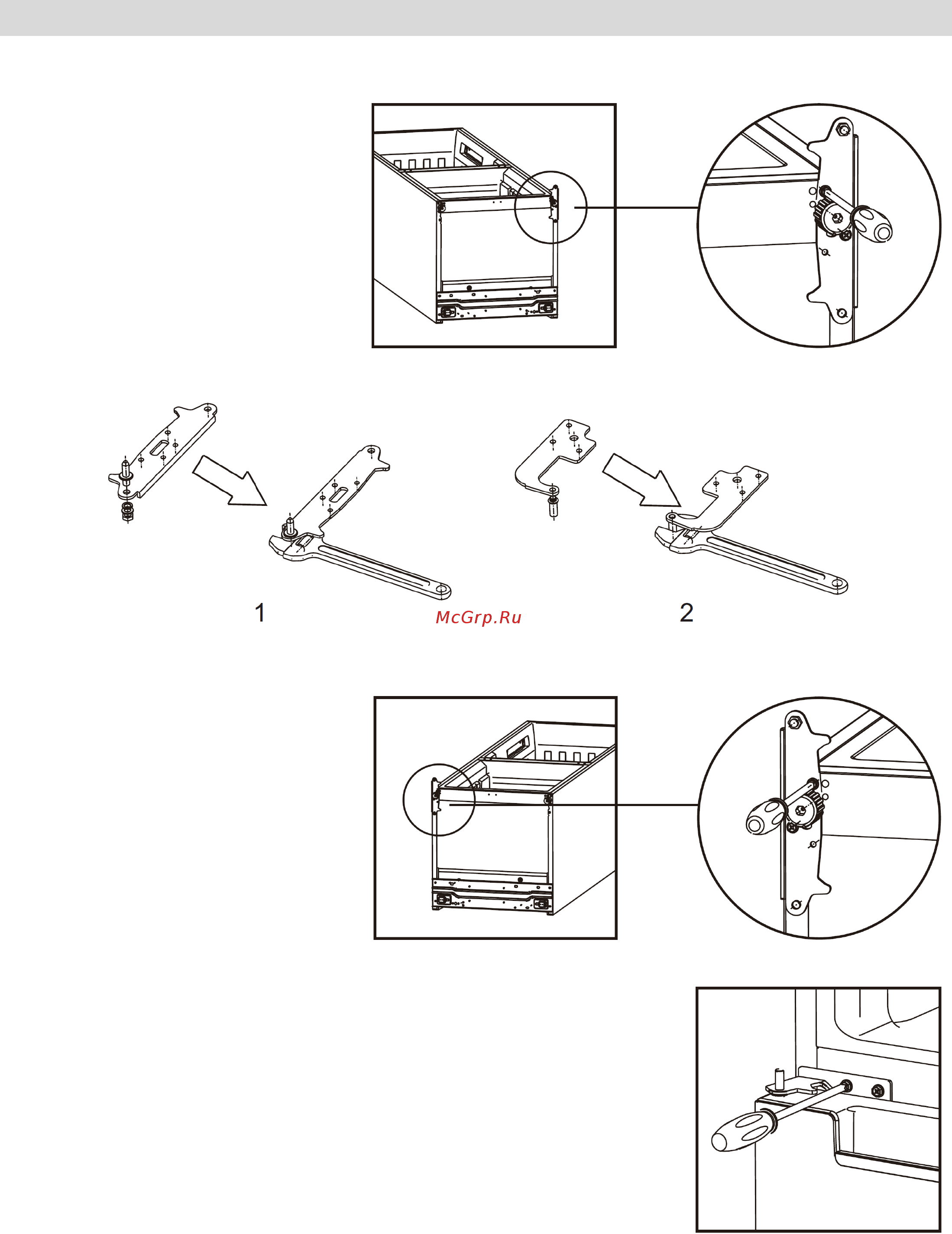 1

McGrp.Ru

2